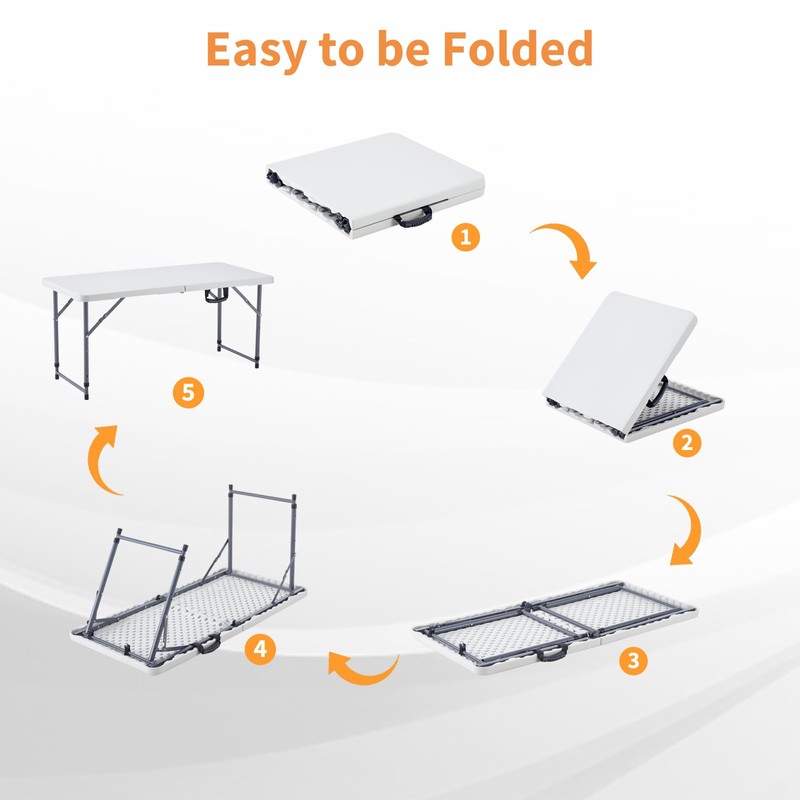 Easy to be Folded

1

2

3

4

5