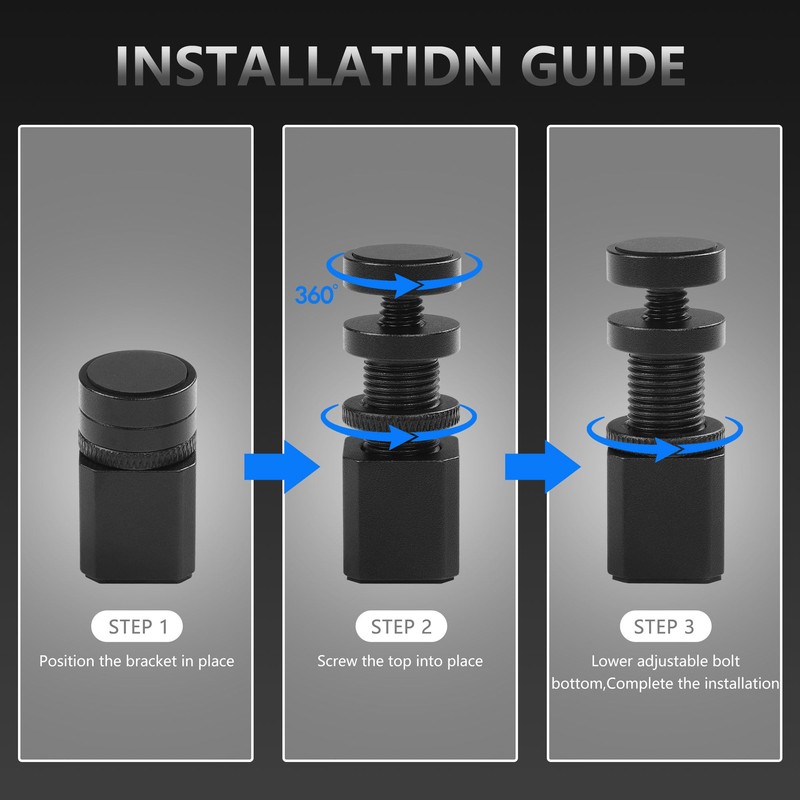 INSTALLATIDN GUIDE

STEP 1

Position the bracket in place

360°

STEP 2

Screw the top into place

STEP 3

Lower adjustable bolt bottom,Complete the installation