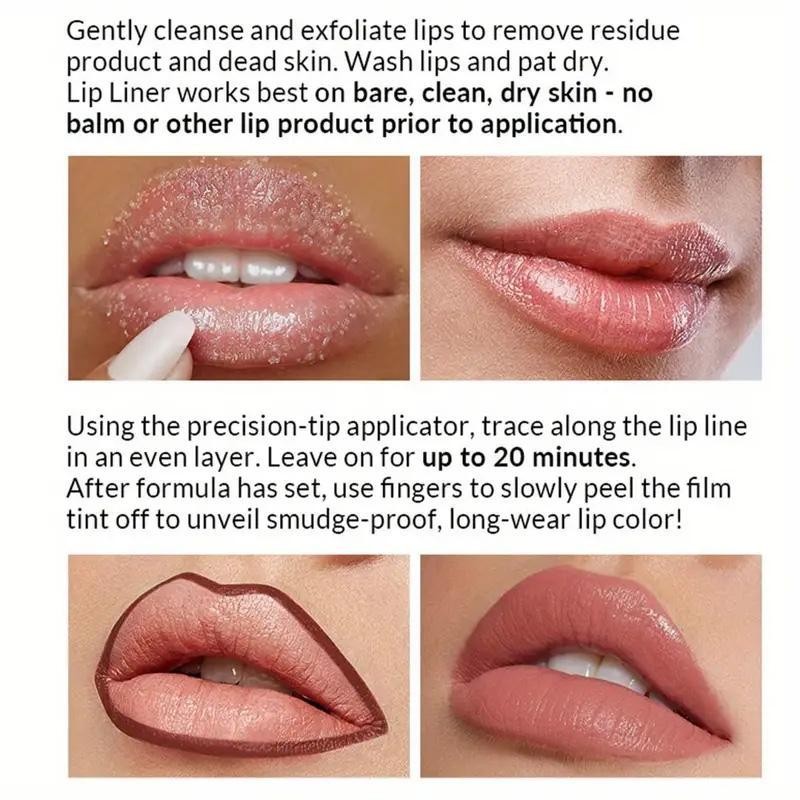 Gently cleanse and exfoliate lips to remove residue product and dead skin. Wash lips and pat dry.
Lip Liner works best on bare, clean, dry skin - no balm or other lip product prior to application.

Using the precision-tip applicator, trace along the lip line in an even layer. Leave on for up to 20 minutes.
After formula has set, use fingers to slowly peel the film tint off to unveil smudge-proof, long-wear lip color!