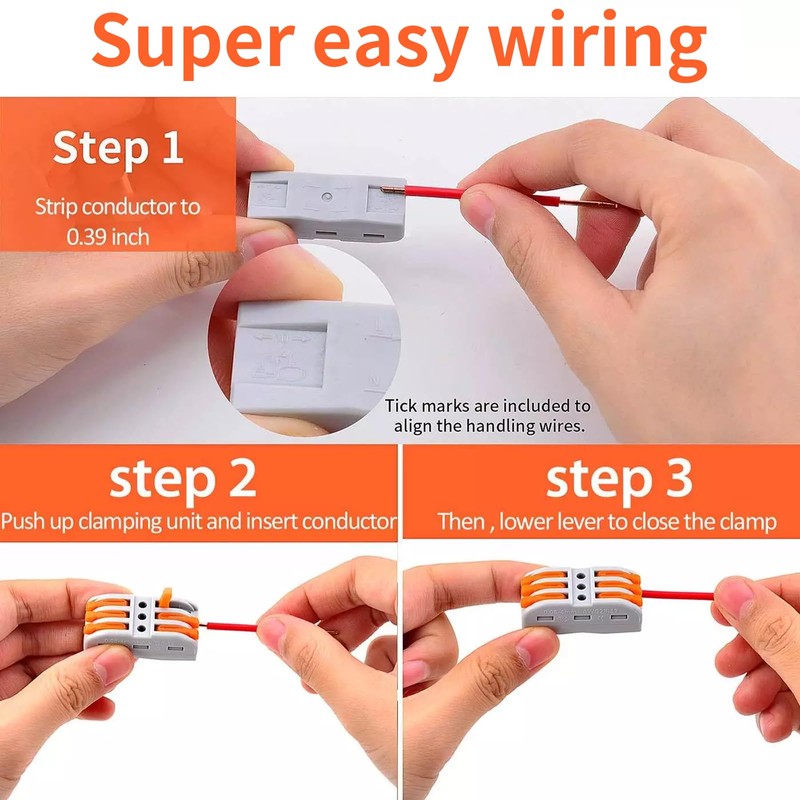 Super easy wiring

Step 1
Strip conductor to 0.39 inch

Tick marks are included to align the handling wires.

step 2
Push up clamping unit and insert conductor

step 3
Then , lower lever to close the clamp