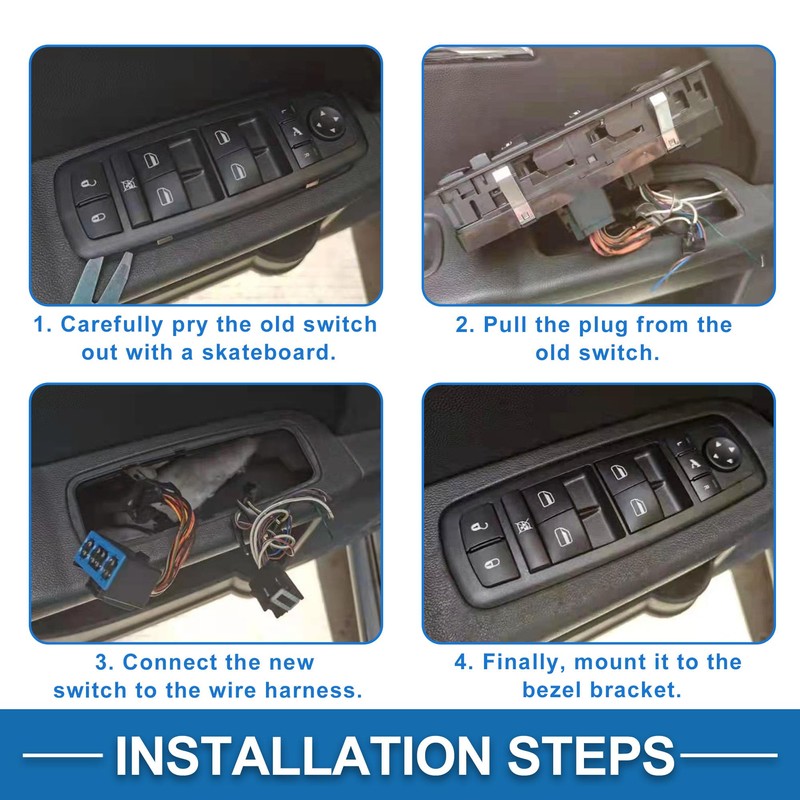 1. Carefully pry the old switch out with a skateboard.

2. Pull the plug from the old switch.

3. Connect the new switch to the wire harness.

4. Finally, mount it to the bezel bracket.

INSTALLATION STEPS