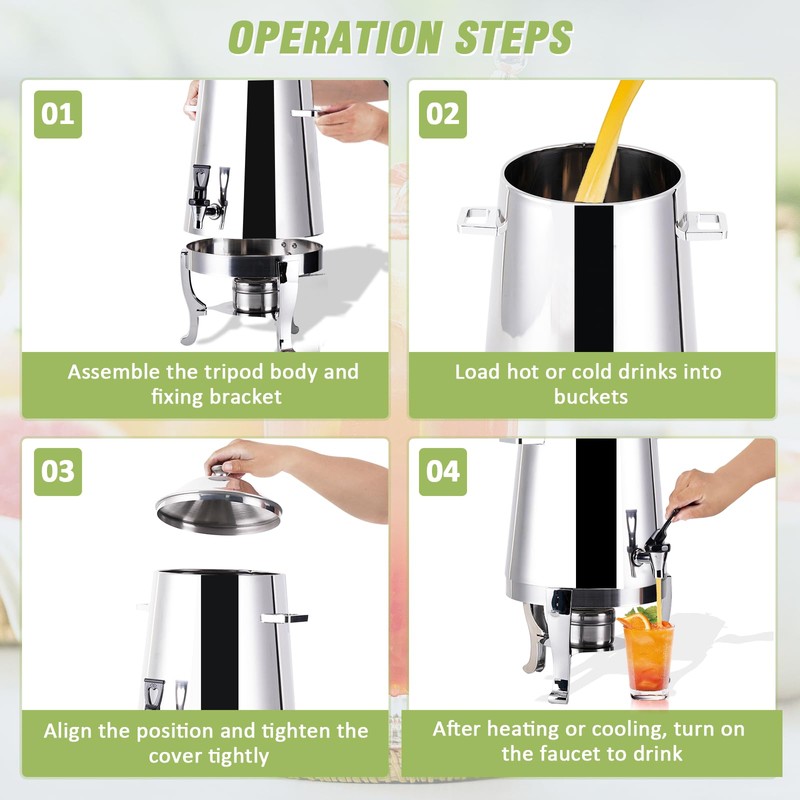 OPERATION STEPS

01

Assemble the tripod body and fixing bracket

02

Load hot or cold drinks into buckets

03

Align the position and tighten the cover tightly

04

After heating or cooling, turn on the faucet to drink