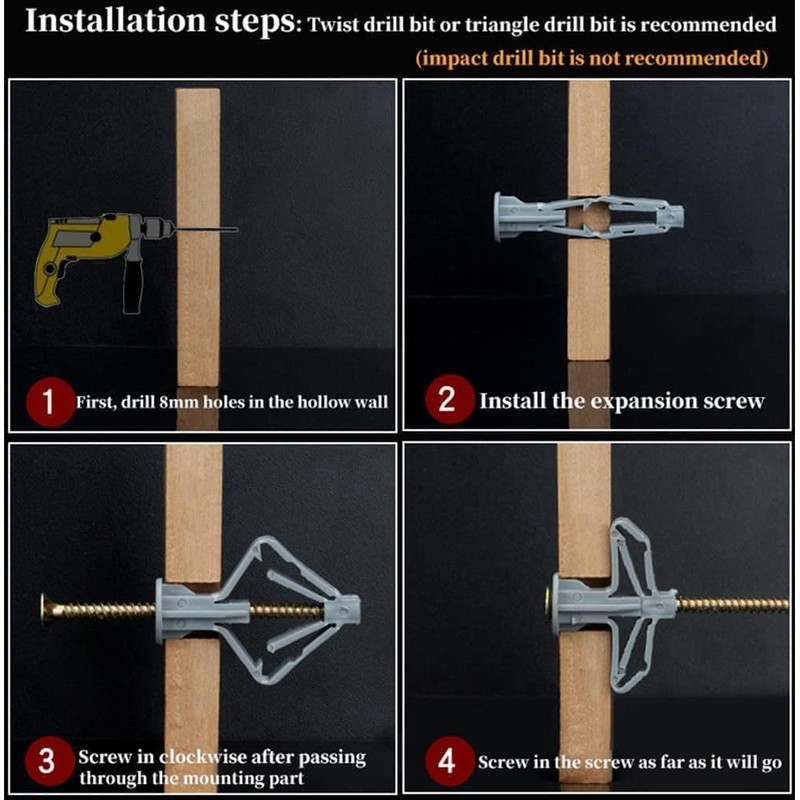 Installation steps: Twist drill bit or triangle drill bit is recommended

(impact drill bit is not recommended)

1 First, drill 8mm holes in the hollow wall

2 Install the expansion screw

3 Screw in clockwise after passing through the mounting part

4 Screw in the screw as far as it will go