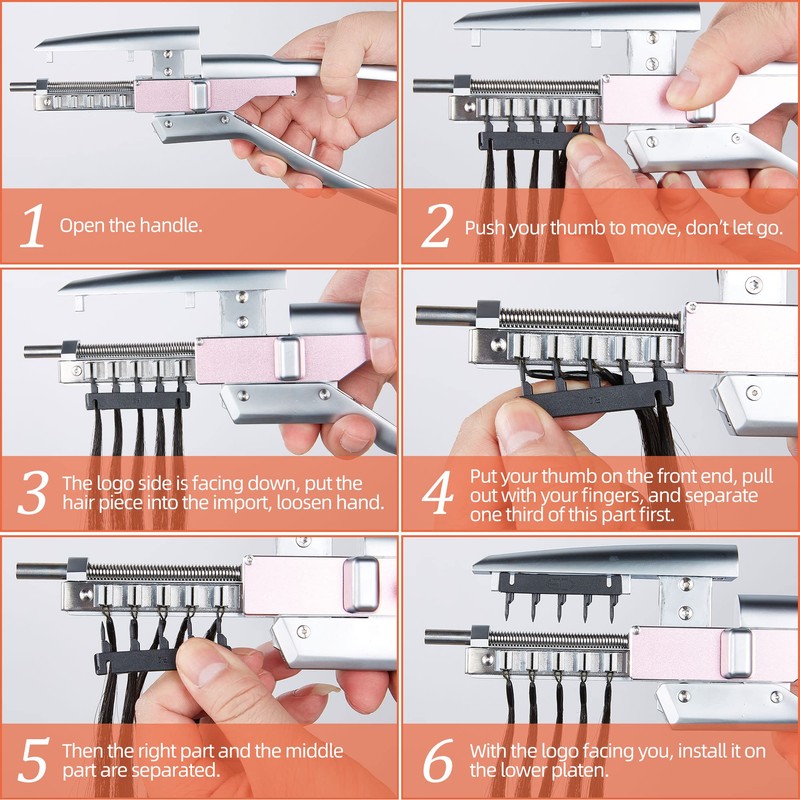 1 Open the handle.

2 Push your thumb to move, don't let go.

3 The logo side is facing down, put the hair piece into the import, loosen hand.

4 Put your thumb on the front end, pull out with your fingers, and separate one third of this part first.

5 Then the right part and the middle part are separated.

6 With the logo facing you, install it on the lower platen.