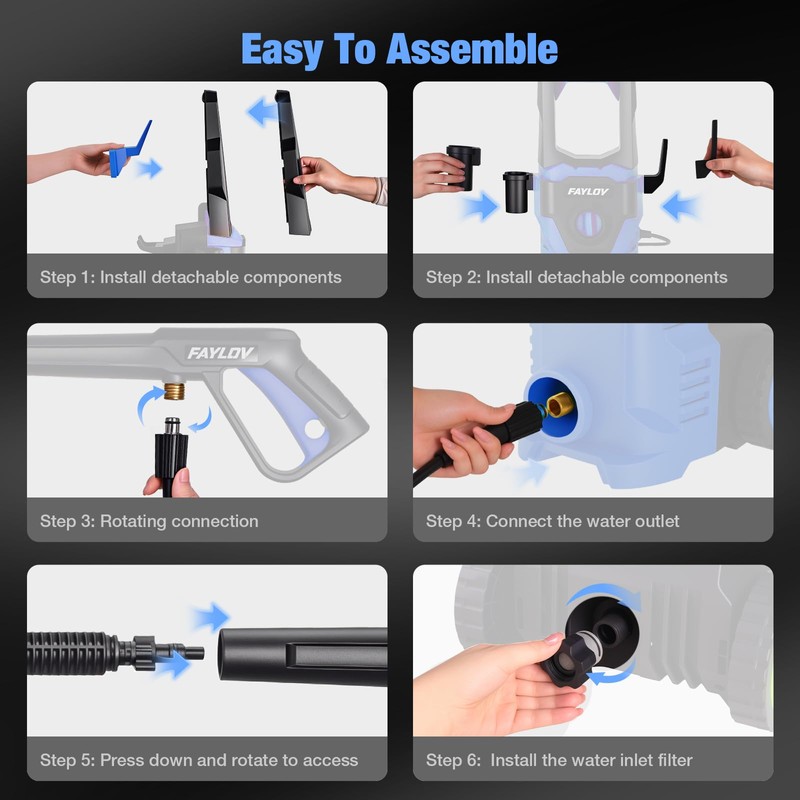 Easy To Assemble

Step 1: Install detachable components

FAYLOV

Step 2: Install detachable components

FAYLOV

Step 3: Rotating connection

Step 4: Connect the water outlet

Step 5: Press down and rotate to access

Step 6: Install the water inlet filter