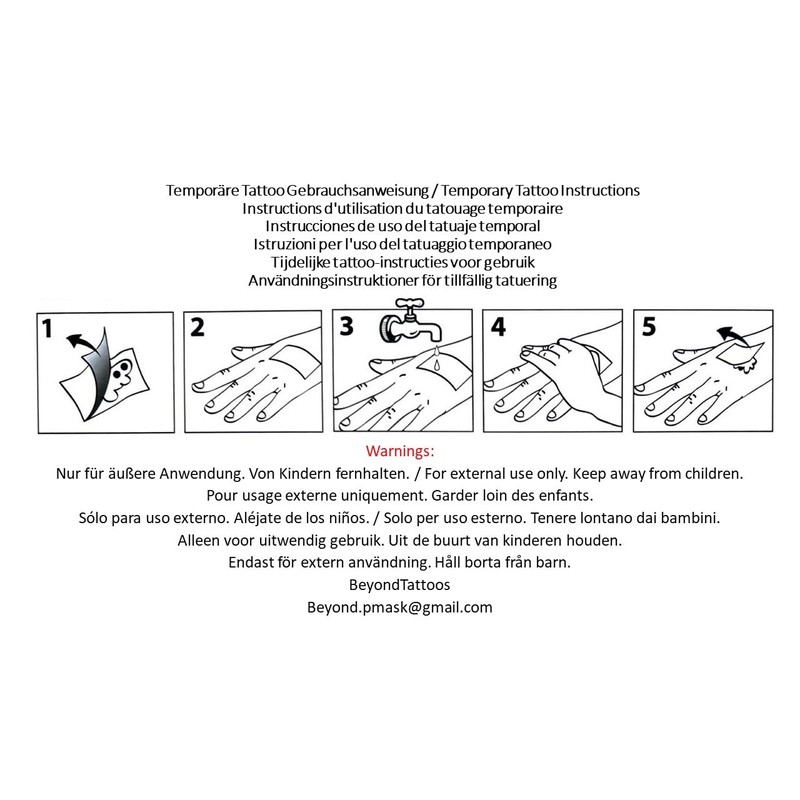 Temporäre Tattoo Gebrauchsanweisung / Temporary Tattoo Instructions
Instructions d'utilisation du tatouage temporaire
Instrucciones de uso del tatuaje temporal
Istruzioni per l'uso del tatuaggio temporaneo
Tijdelijke tattoo-instructies voor gebruik
Användningsinstruktioner för tillfällig tatuering

1

2

3

4

5

Warnings:
Nur für äußere Anwendung. Von Kindern fernhalten. / For external use only. Keep away from children.
Pour usage externe uniquement. Garder loin des enfants.
Sólo para uso externo. Aléjate de los niños. / Solo per uso esterno. Tenere lontano dai bambini.
Alleen voor uitwendig gebruik. Uit de buurt van kinderen houden.
Endast för extern användning. Håll borta från barn.
BeyondTattoos
Beyond.pmask@gmail.com