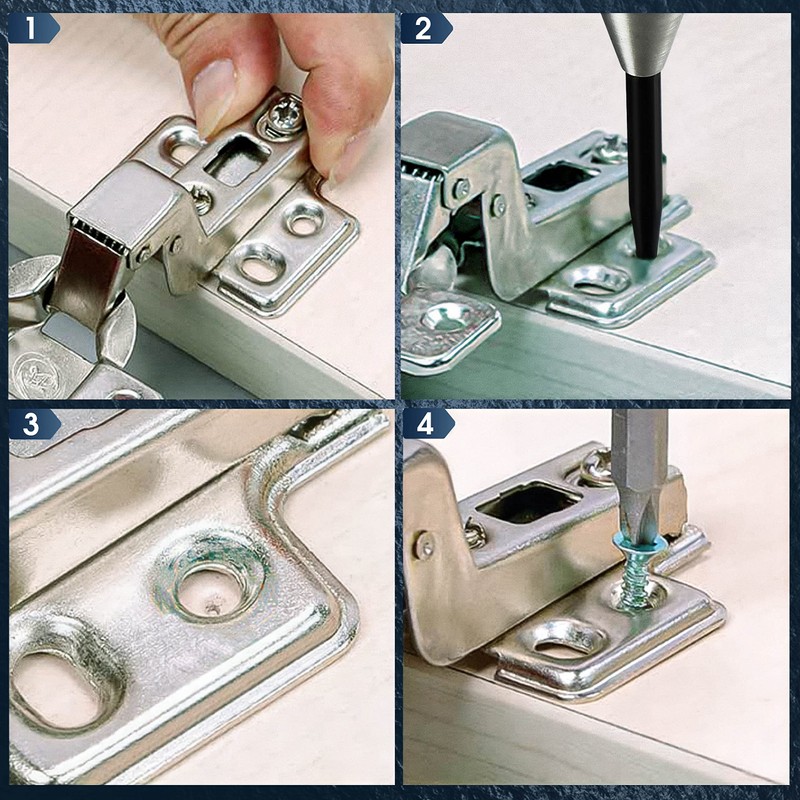 1
2
3
4