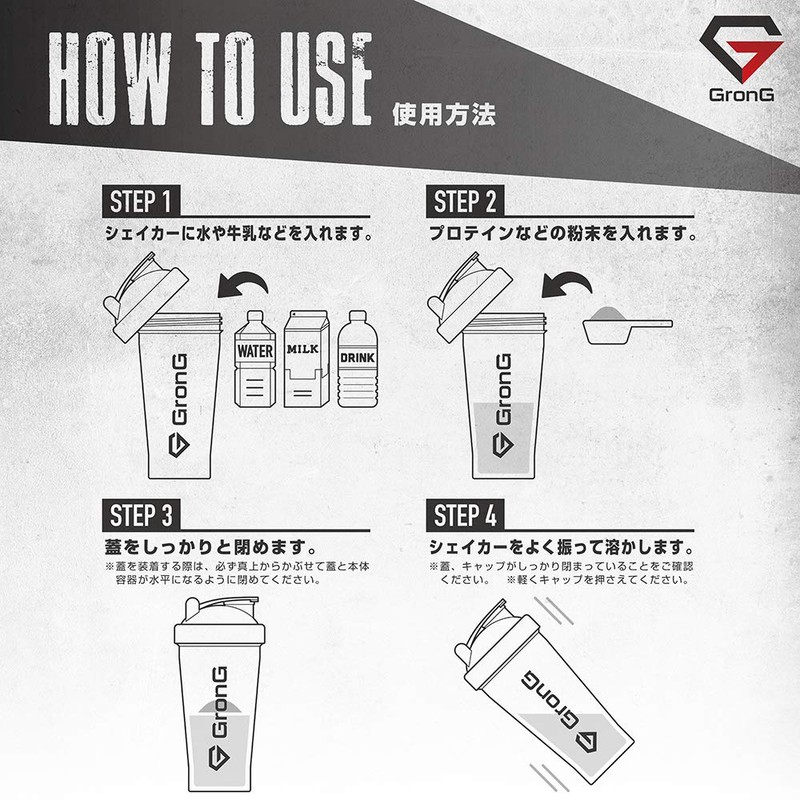 HOW TO USE 使用方法

GronG

STEP 1
シェイカーに水や牛乳などを入れます。

GronG
WATER
MILK
DRINK

STEP 2
プロテインなどの粉末を入れます。

GronG

STEP 3
蓋をしっかりと閉めます。
※蓋を装着する際は、必ず真上からかぶせて蓋と本体容器が水平になるように閉めてください。

GronG

STEP 4
シェイカーをよく振って溶かします。
※蓋、キャップがしっかり閉まっていることをご確認ください。 ※軽くキャップを押さえてください。

GronG