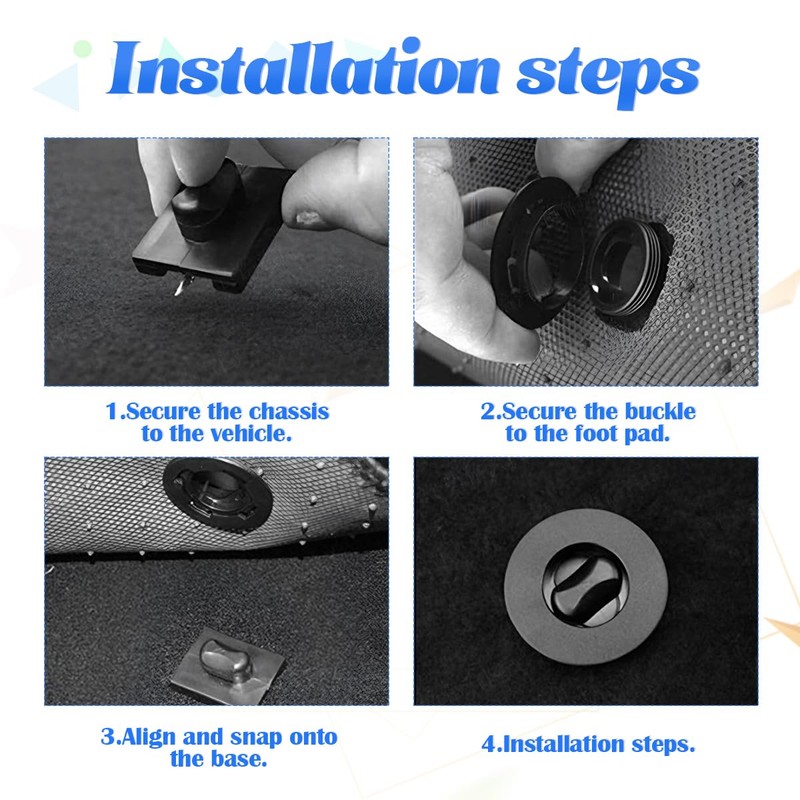 Installation steps

1.Secure the chassis to the vehicle.

2.Secure the buckle to the foot pad.

3.Align and snap onto the base.

4.Installation steps.