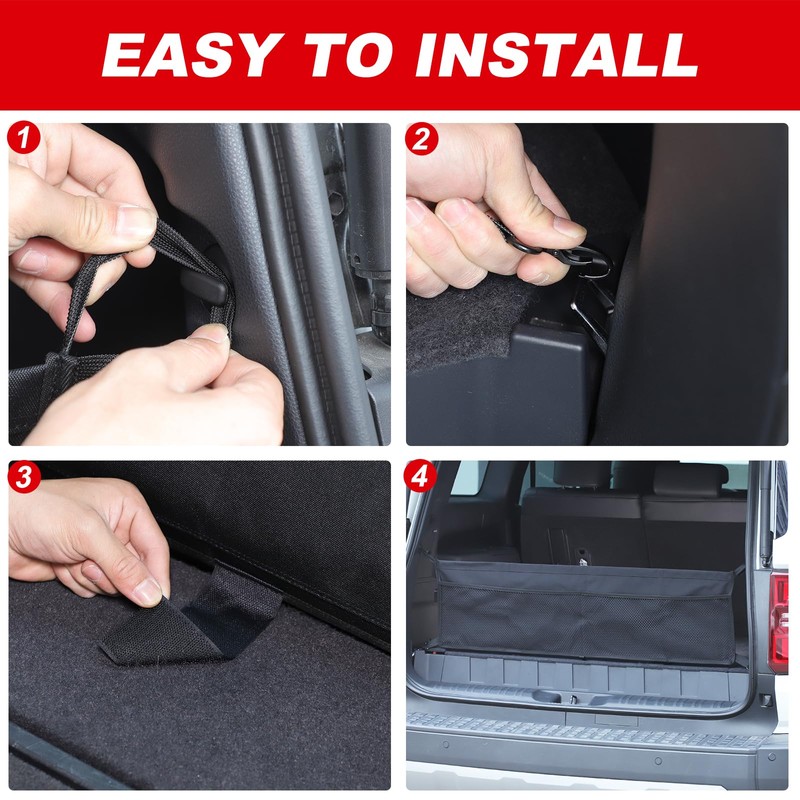 EASY TO INSTALL

1

2

3

4