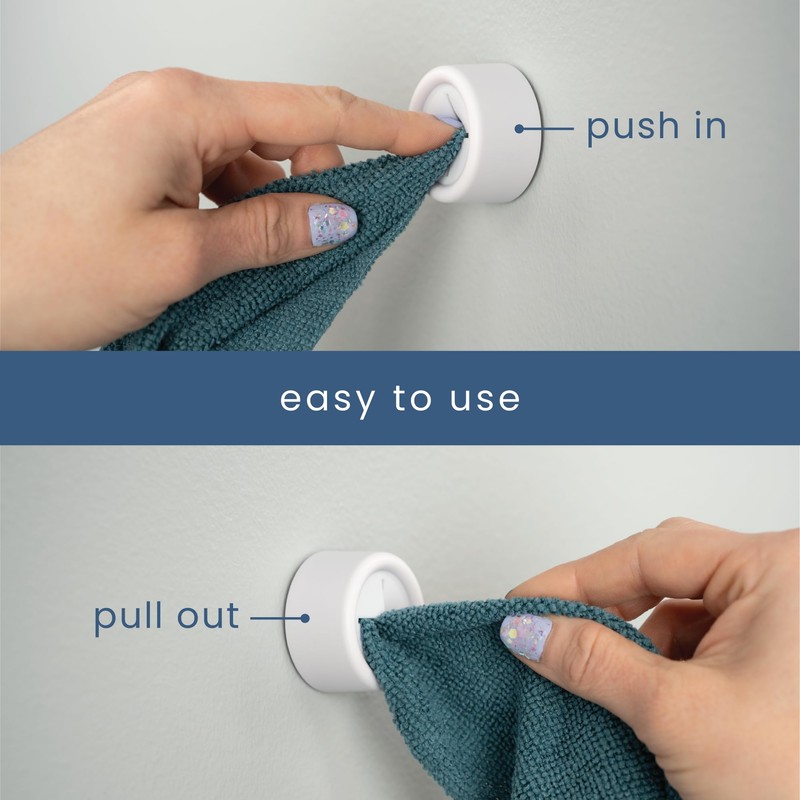 push in

easy to use

pull out