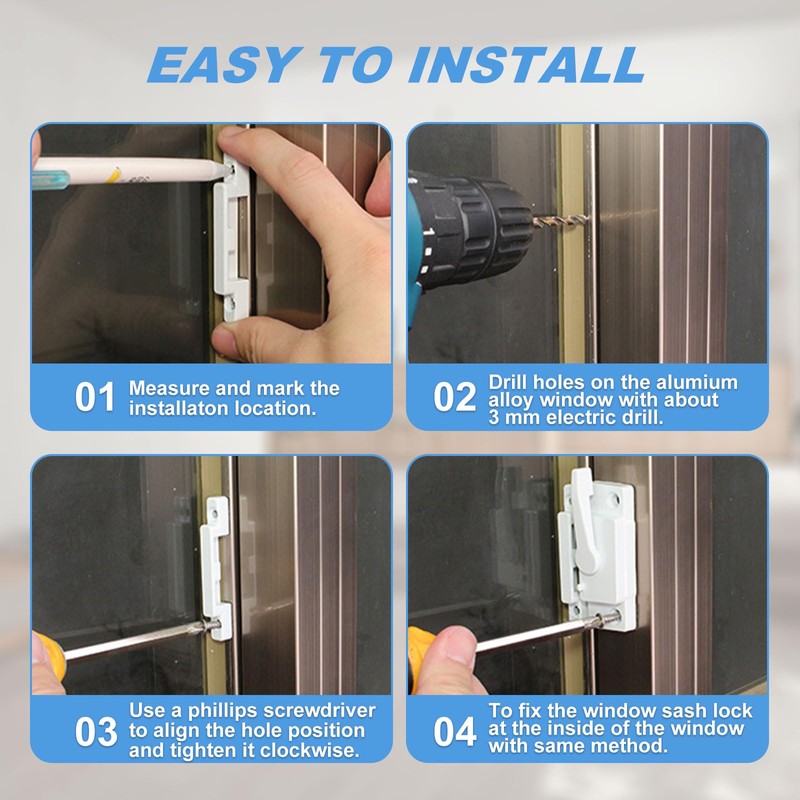 EASY TO INSTALL

01 Measure and mark the installaton location.

02 Drill holes on the alumium alloy window with about 3 mm electric drill.

03 Use a phillips screwdriver to align the hole position and tighten it clockwise.

04 To fix the window sash lock at the inside of the window with same method.