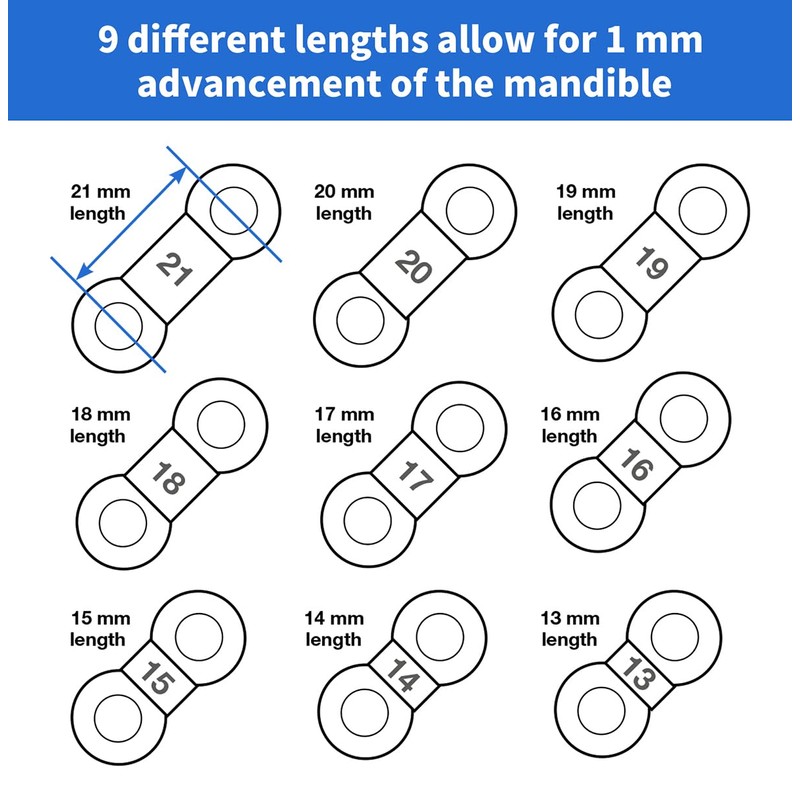 9 different lengths allow for 1 mm advancement of the mandible

21 mm length

21

20 mm length

20

19 mm length

19

18 mm length

18

17 mm length

17

16 mm length

16

15 mm length

15

14 mm length

14

13 mm length

13