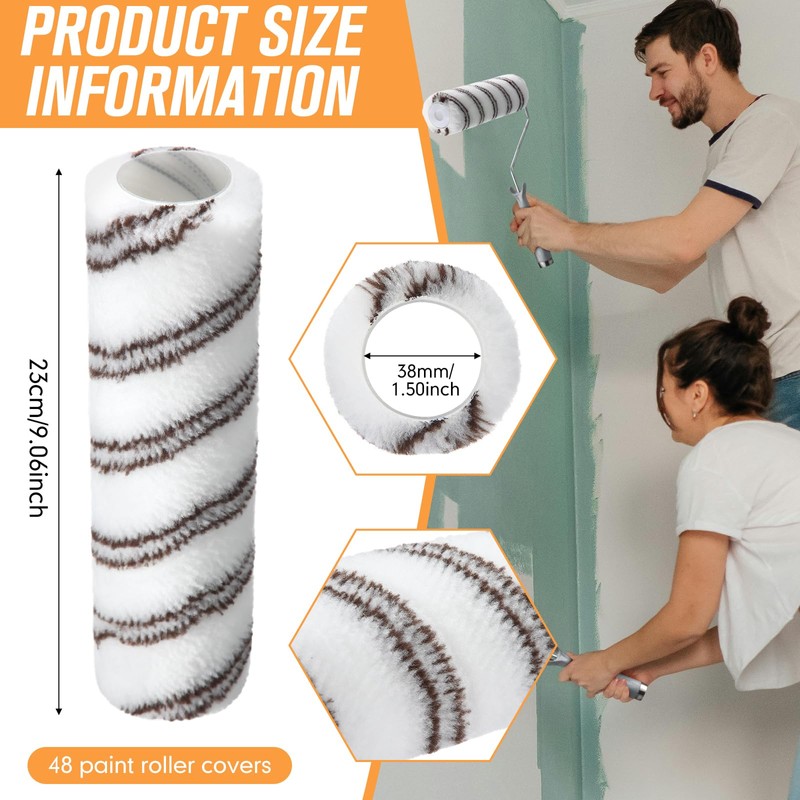 PRODUCT SIZE INFORMATION

23cm/9.06inch

38mm/ 1.50inch

48 paint roller covers