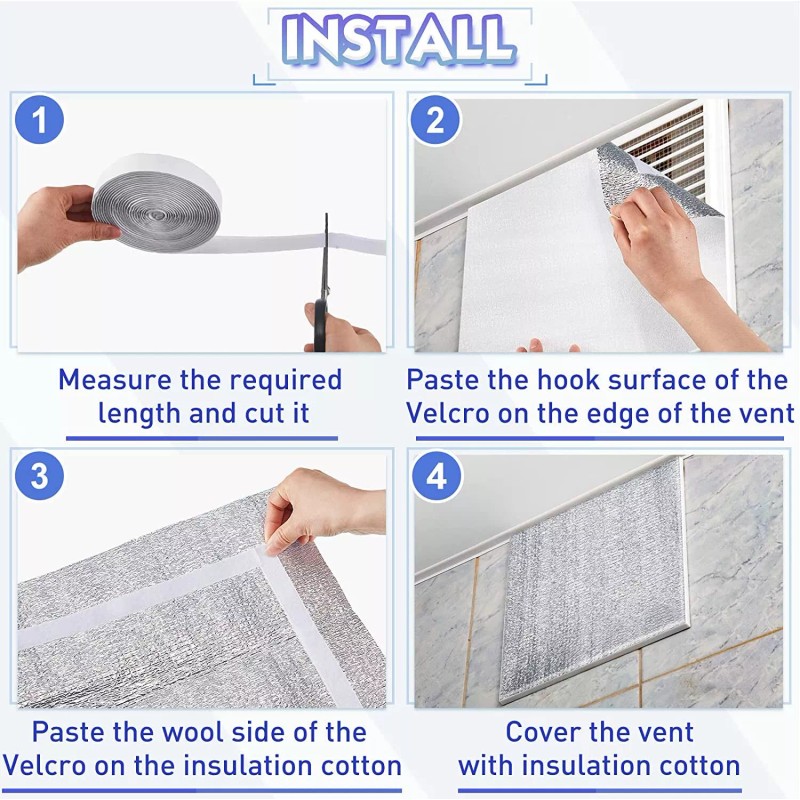 INSTALL

1

Measure the required length and cut it

2

Paste the hook surface of the Velcro on the edge of the vent

3

Paste the wool side of the Velcro on the insulation cotton

4

Cover the vent with insulation cotton