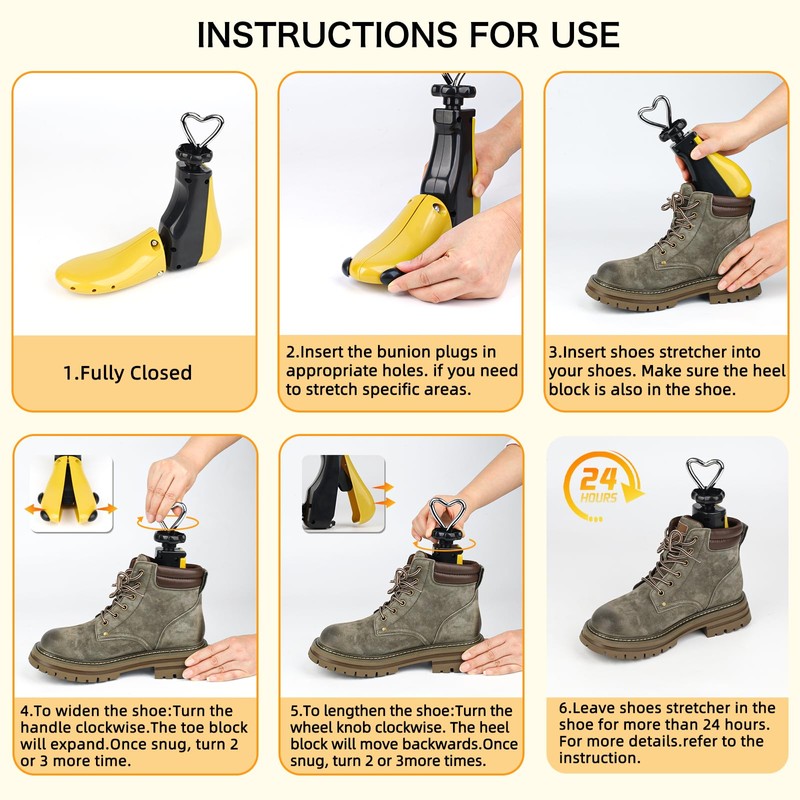 INSTRUCTIONS FOR USE

1.Fully Closed

2.Insert the bunion plugs in appropriate holes. if you need to stretch specific areas.

3.Insert shoes stretcher into your shoes. Make sure the heel block is also in the shoe.

4.To widen the shoe:Turn the handle clockwise.The toe block will expand.Once snug, turn 2 or 3 more time.

5.To lengthen the shoe:Turn the wheel knob clockwise. The heel block will move backwards.Once snug, turn 2 or 3more times.

24 HOURS

6.Leave shoes stretcher in the shoe for more than 24 hours. For more details.refer to the instruction.