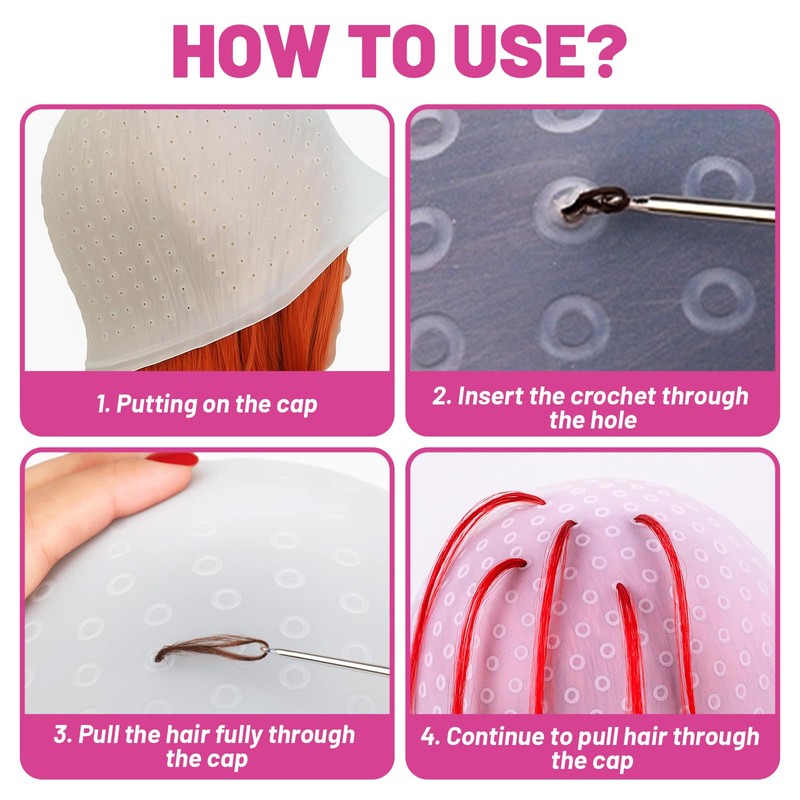 HOW TO USE?

1. Putting on the cap

2. Insert the crochet through the hole

3. Pull the hair fully through the cap

4. Continue to pull hair through the cap