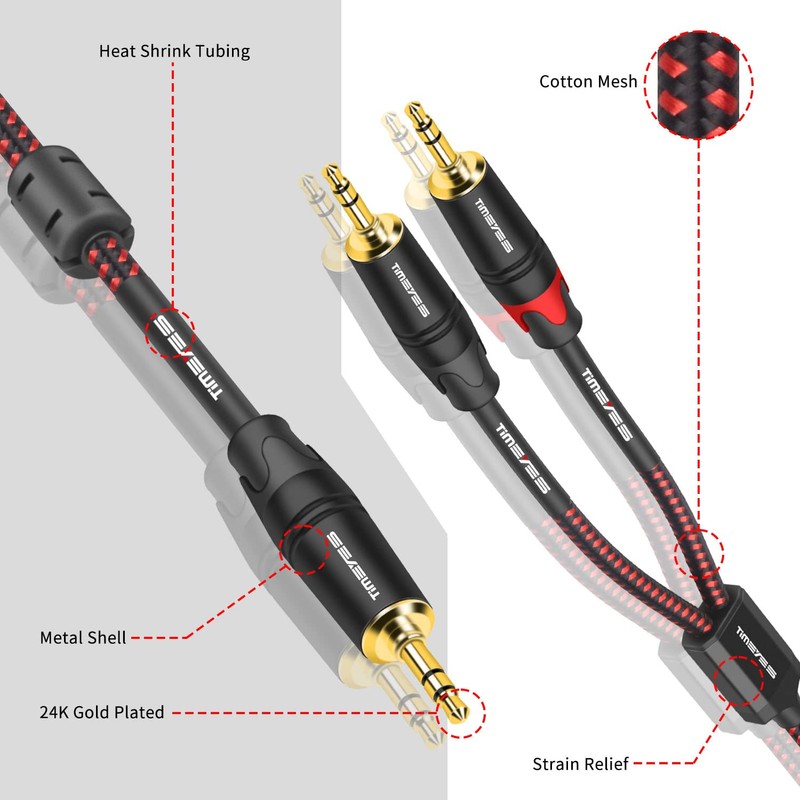 Heat Shrink Tubing

Cotton Mesh

TIMEYES

TIMEYES

TIMEYES

TIMEYES

TIMEYES

TIMEYES

TIMEYES

Metal Shell

24K Gold Plated

Strain Relief