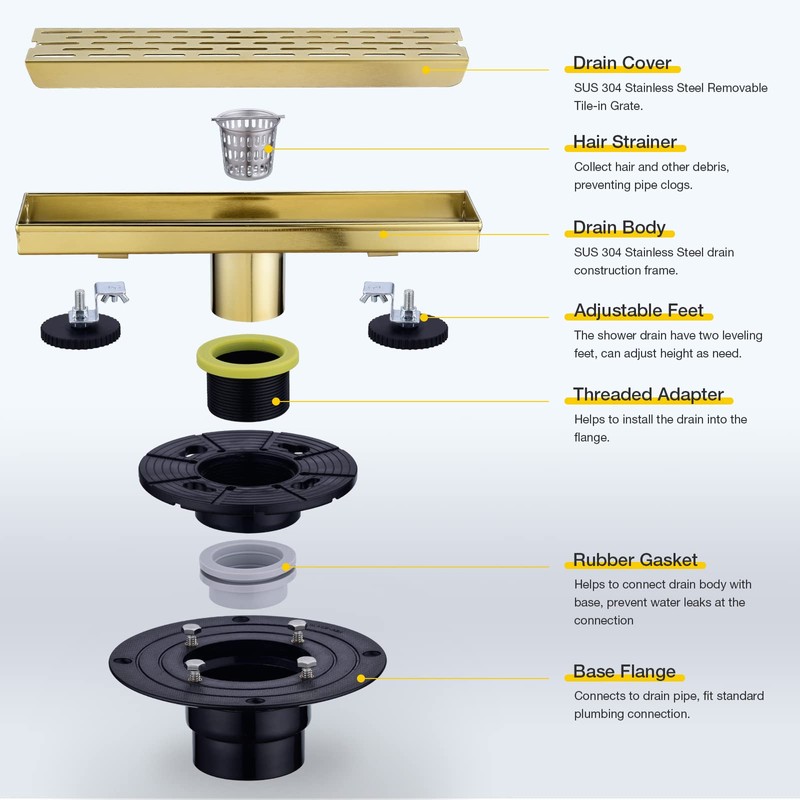 Drain Cover
SUS 304 Stainless Steel Removable Tile-in Grate.

Hair Strainer
Collect hair and other debris, preventing pipe clogs.

Drain Body
SUS 304 Stainless Steel drain construction frame.

Adjustable Feet
The shower drain have two leveling feet, can adjust height as need.

Threaded Adapter
Helps to install the drain into the flange.

Rubber Gasket
Helps to connect drain body with base, prevent water leaks at the connection

Base Flange
Connects to drain pipe, fit standard plumbing connection.