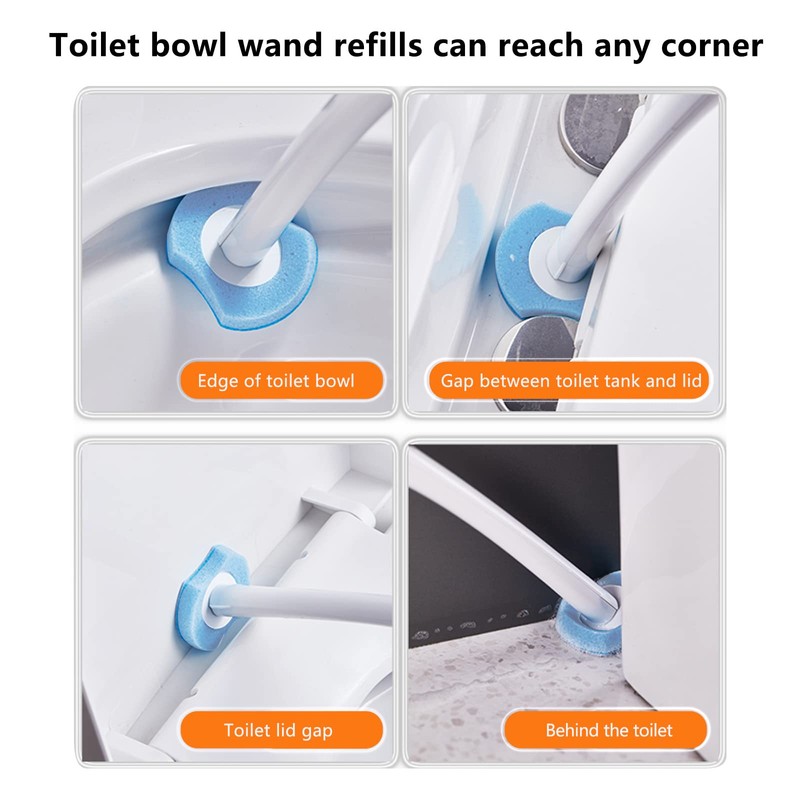 Toilet bowl wand refills can reach any corner

Edge of toilet bowl

Gap between toilet tank and lid

Toilet lid gap

Behind the toilet