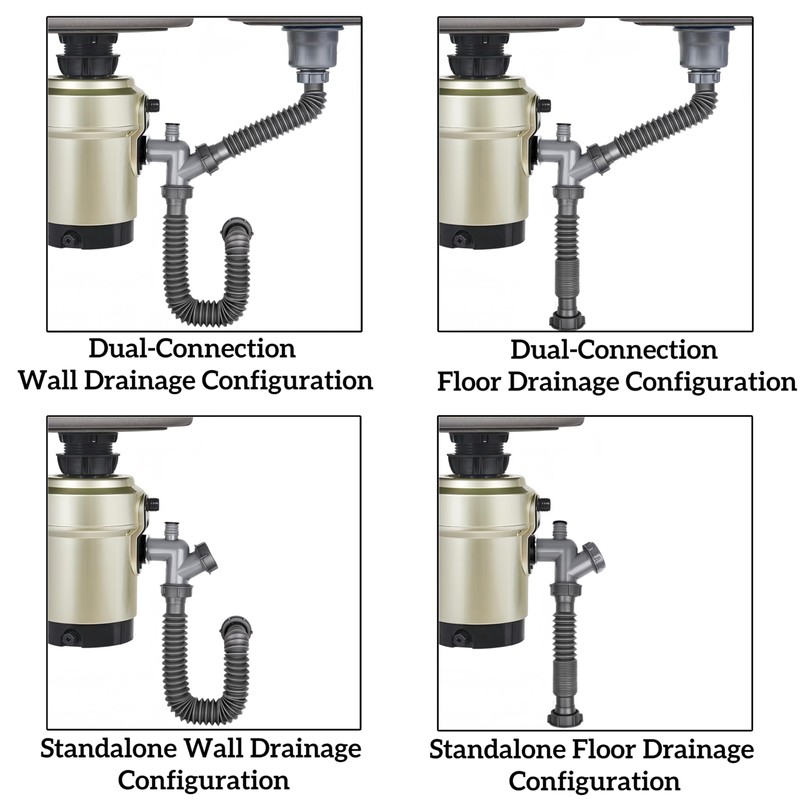 Dual-Connection
Wall Drainage Configuration

Dual-Connection
Floor Drainage Configuration

Standalone Wall Drainage
Configuration

Standalone Floor Drainage
Configuration