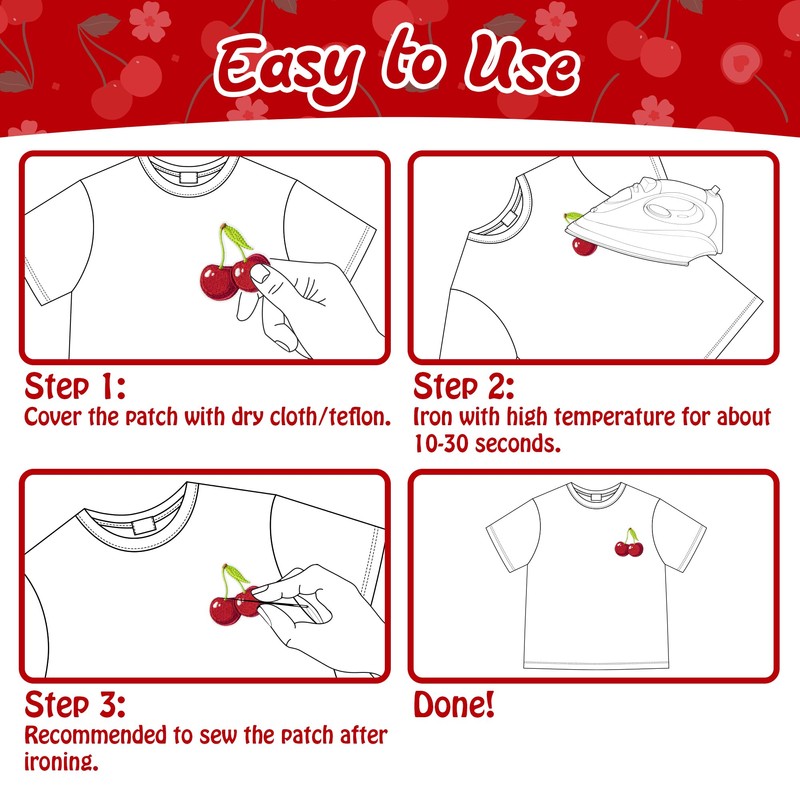 Easy to Use

Step 1:
Cover the patch with dry cloth/teflon.

Step 2:
Iron with high temperature for about 10-30 seconds.

Step 3:
Recommended to sew the patch after ironing.

Done!