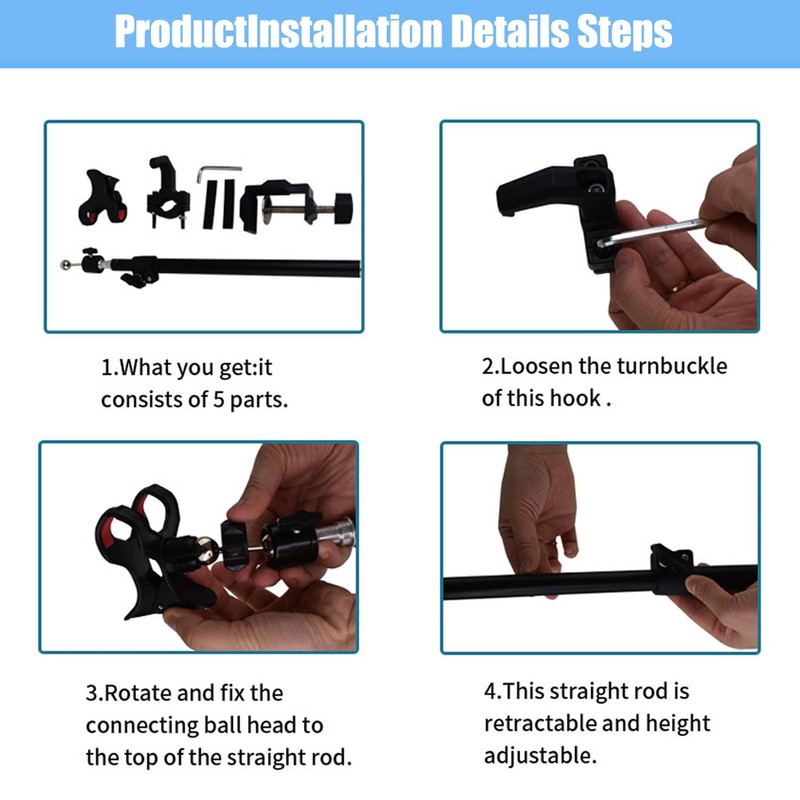 ProductInstallation Details Steps

1.What you get:it consists of 5 parts.

2.Loosen the turnbuckle of this hook .

3.Rotate and fix the connecting ball head to the top of the straight rod.

4.This straight rod is retractable and height adjustable.