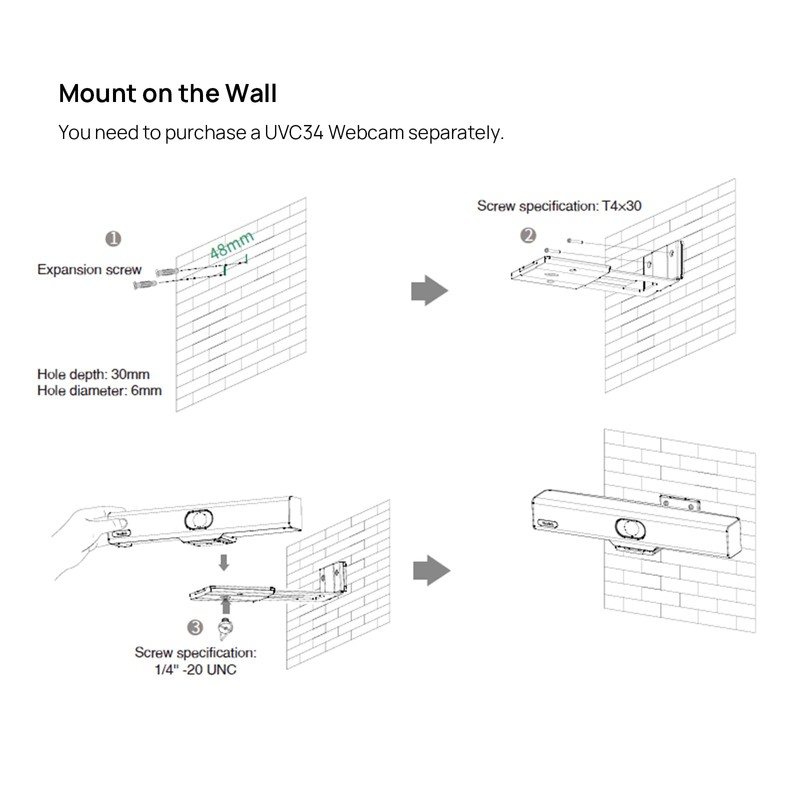 Mount on the Wall

You need to purchase a UVC34 Webcam separately.

1
Expansion screw
48mm

Hole depth: 30mm
Hole diameter: 6mm

Screw specification: T4×30
2

3
Screw specification:
1/4" -20 UNC