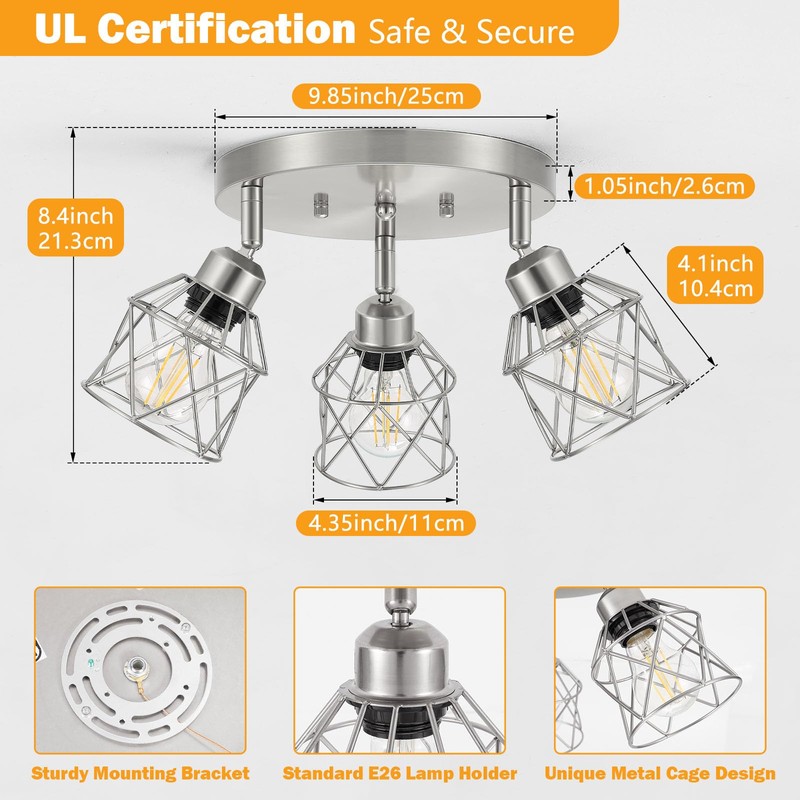 UL Certification Safe & Secure

9.85inch/25cm

1.05inch/2.6cm

8.4inch
21.3cm

4.1inch
10.4cm

4.35inch/11cm

Sturdy Mounting Bracket

Standard E26 Lamp Holder

Unique Metal Cage Design