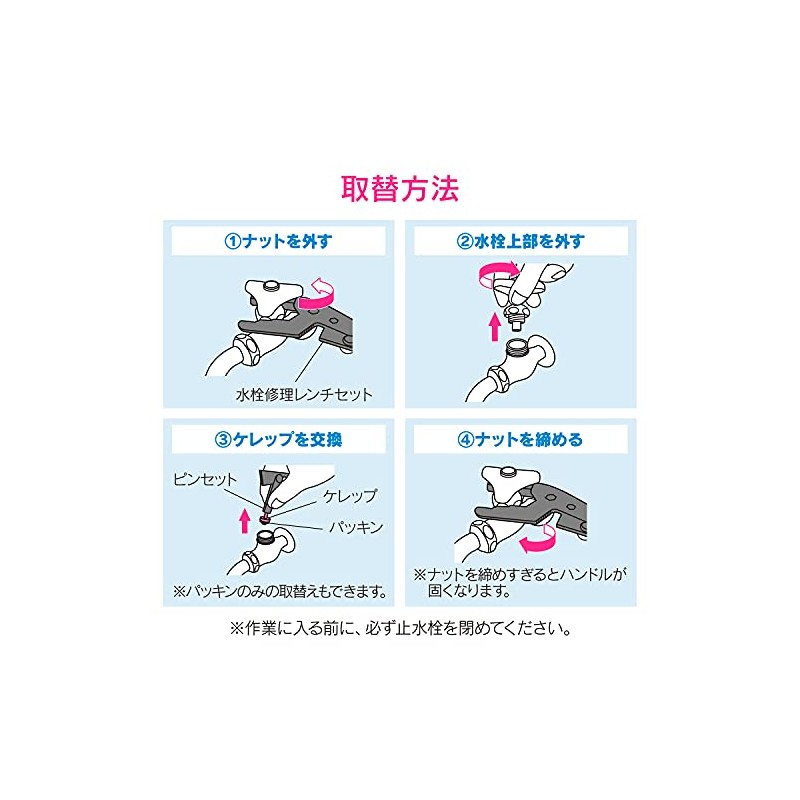 取替方法

①ナットを外す

水栓修理レンチセット

②水栓上部を外す

③ケレップを交換

ピンセット
ケレップ
パッキン

※パッキンのみの取替えもできます。

④ナットを締める

※ナットを締めすぎるとハンドルが固くなります。

※作業に入る前に、必ず止水栓を閉めてください。