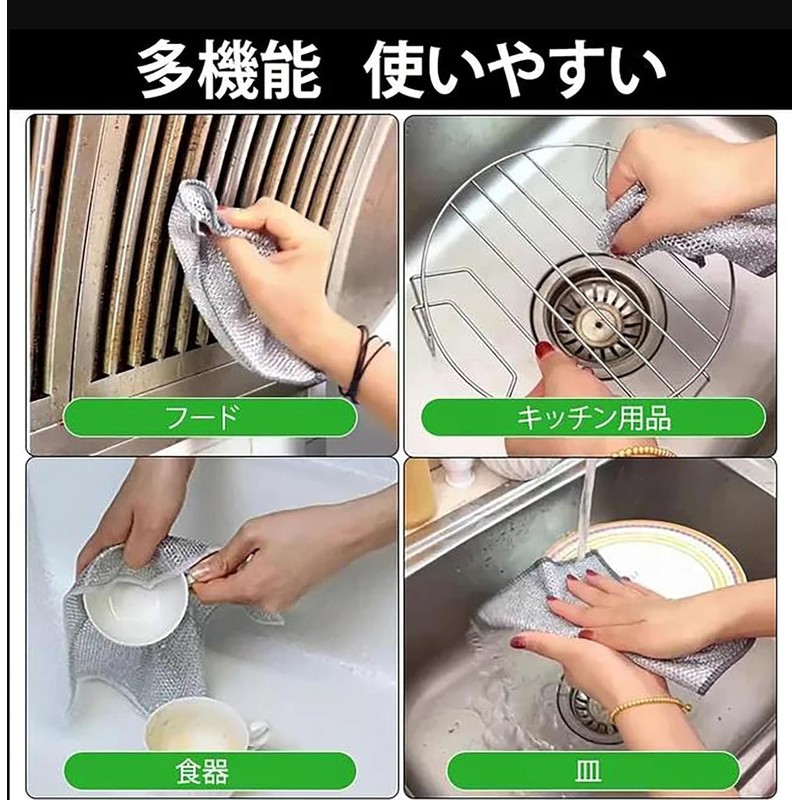 多機能　使いやすい

フード

キッチン用品

食器

皿