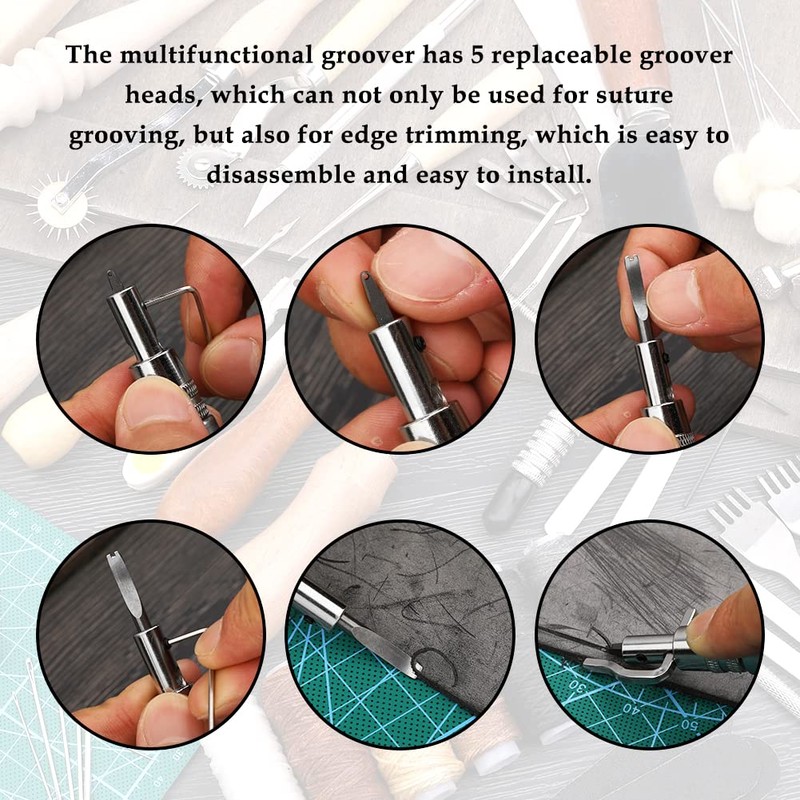 The multifunctional groover has 5 replaceable groover heads, which can not only be used for suture grooving, but also for edge trimming, which is easy to disassemble and easy to install.

30
40
50