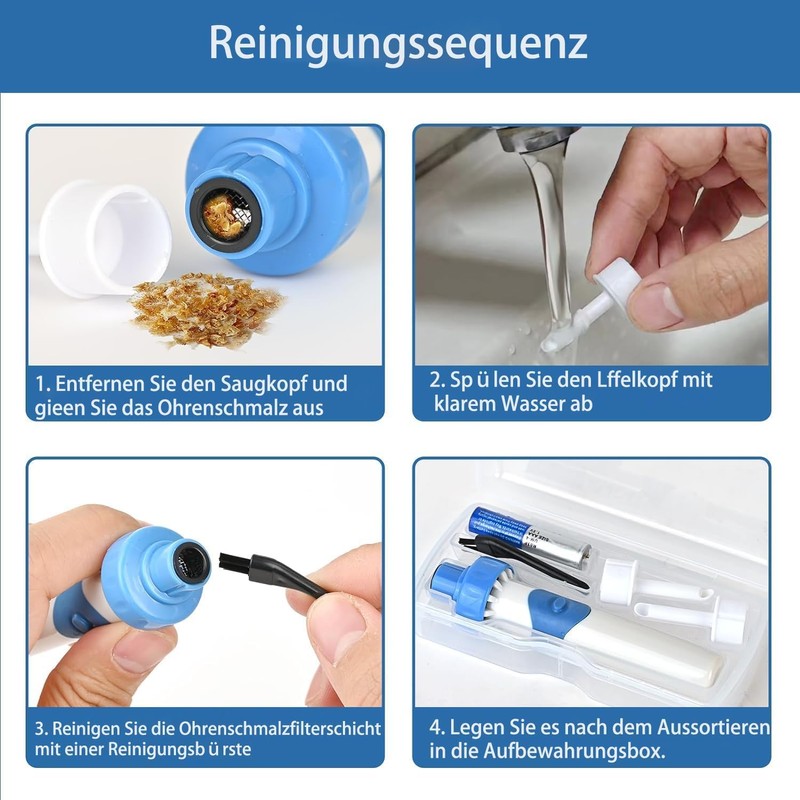 Reinigungssequenz

1. Entfernen Sie den Saugkopf und gieen Sie das Ohrenschmalz aus

2. Sp ü len Sie den Lffelkopf mit klarem Wasser ab

3. Reinigen Sie die Ohrenschmalzfilterschicht mit einer Reinigungsb ü rste

4. Legen Sie es nach dem Aussortieren in die Aufbewahrungsbox.