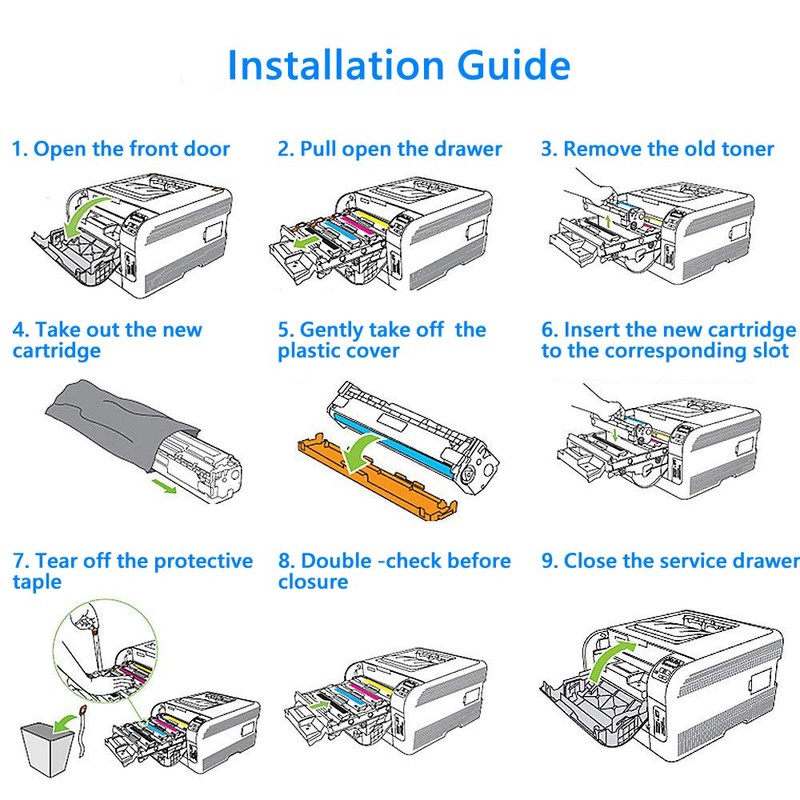 Installation Guide

1. Open the front door

2. Pull open the drawer

3. Remove the old toner

4. Take out the new cartridge

5. Gently take off  the plastic cover

6. Insert the new cartridge to the corresponding slot

7. Tear off the protective taple

8. Double -check before closure

9. Close the service drawer