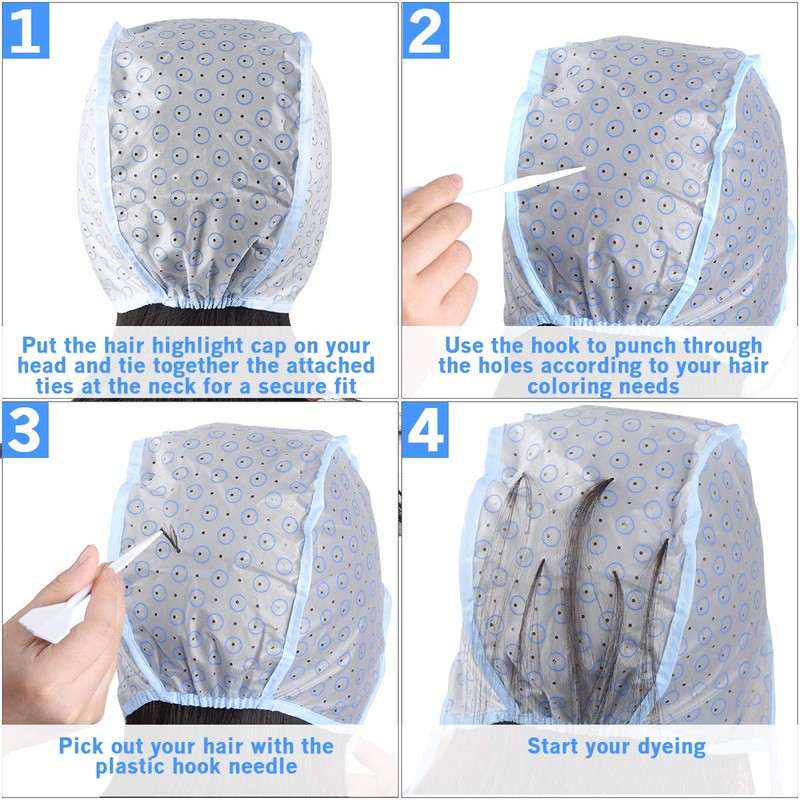 1

Put the hair highlight cap on your head and tie together the attached ties at the neck for a secure fit

2

Use the hook to punch through the holes according to your hair coloring needs

3

Pick out your hair with the plastic hook needle

4

Start your dyeing