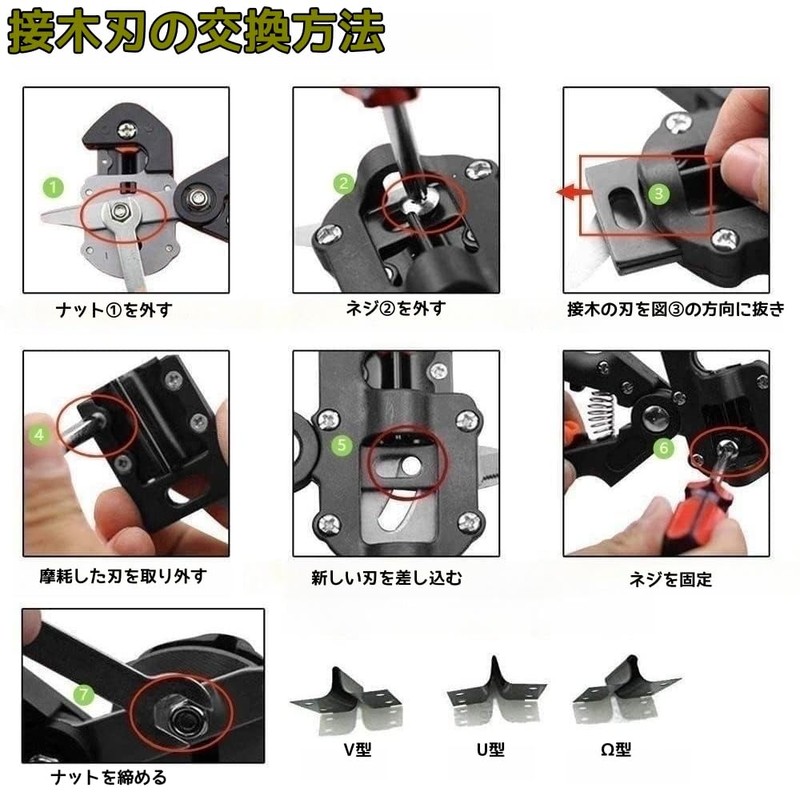 接木刃の交換方法

1
ナット①を外す

2
ネジ②を外す

3
接木の刃を図③の方向に抜き

4
摩耗した刃を取り外す

5
新しい刃を差し込む

6
ネジを固定

7
ナットを締める

V型

U型

Ω型