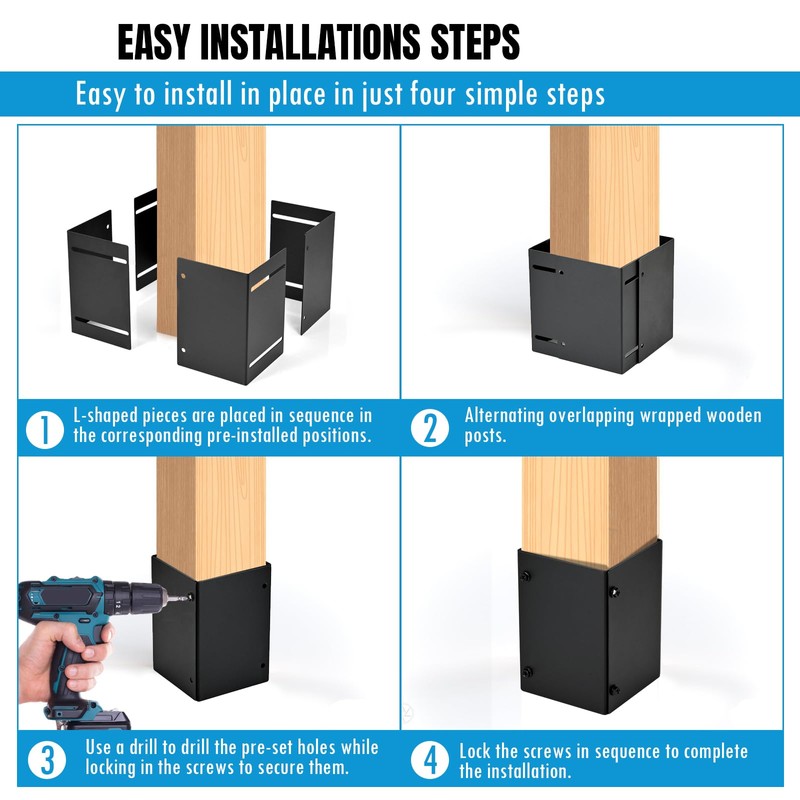 EASY INSTALLATIONS STEPS

Easy to install in place in just four simple steps

1 L-shaped pieces are placed in sequence in the corresponding pre-installed positions.

2 Alternating overlapping wrapped wooden posts.

3 Use a drill to drill the pre-set holes while locking in the screws to secure them.

4 Lock the screws in sequence to complete the installation.