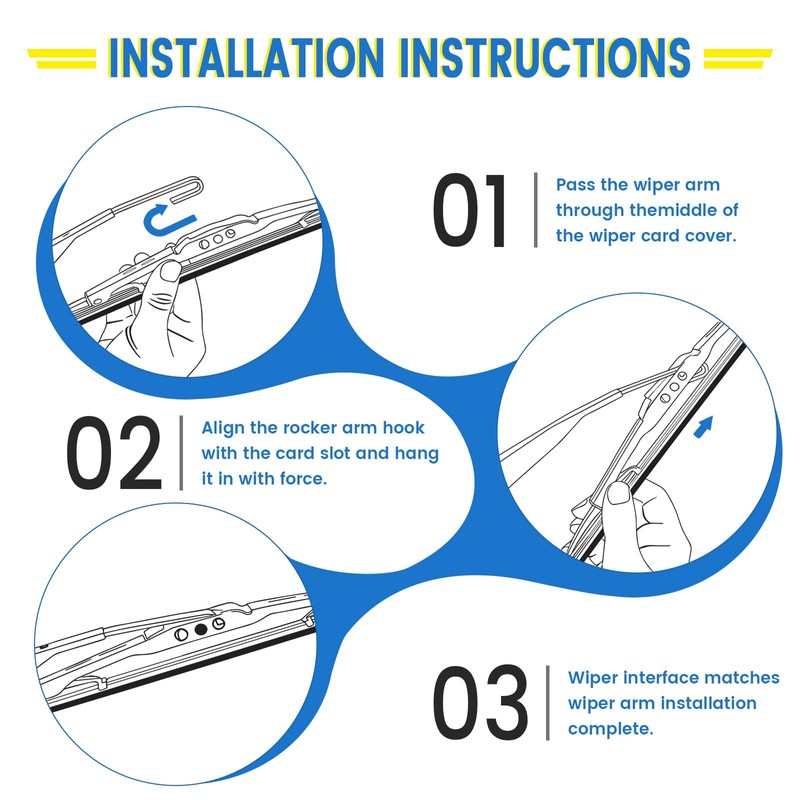 INSTALLATION INSTRUCTIONS

01

Pass the wiper arm through themiddle of the wiper card cover.

02

Align the rocker arm hook with the card slot and hang it in with force.

03

Wiper interface matches wiper arm installation complete.