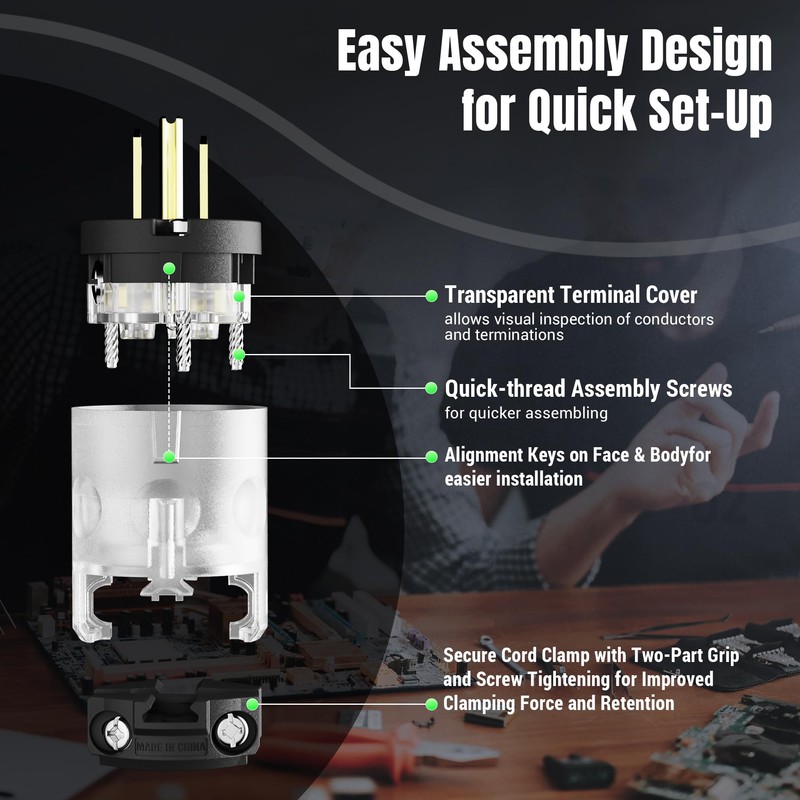 Easy Assembly Design for Quick Set-Up

Transparent Terminal Cover
allows visual inspection of conductors and terminations

Quick-thread Assembly Screws
for quicker assembling

Alignment Keys on Face & Bodyfor easier installation

Secure Cord Clamp with Two-Part Grip and Screw Tightening for Improved Clamping Force and Retention

MADE IN CHINA