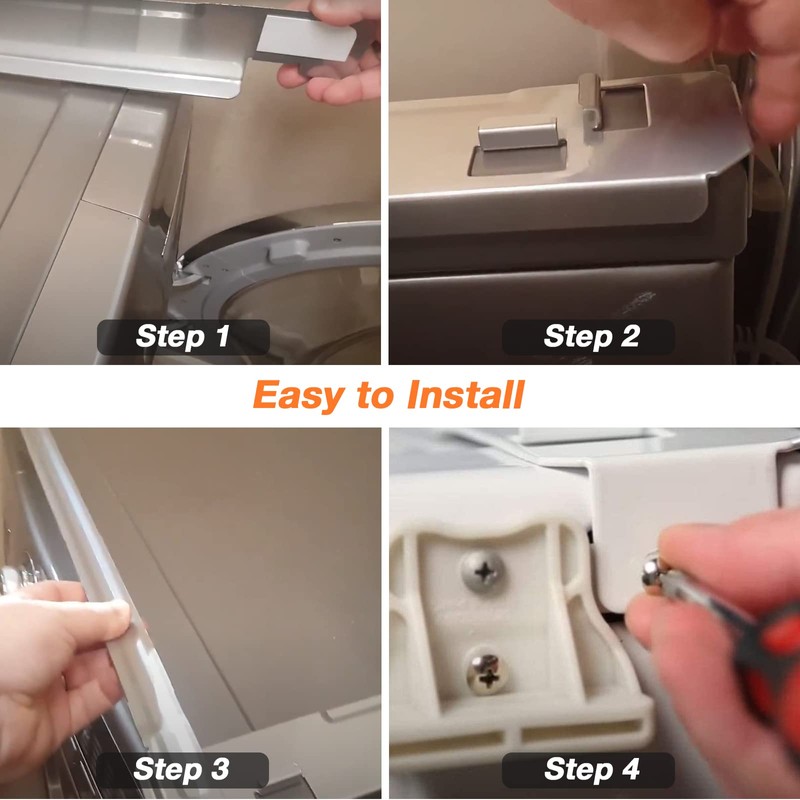 Step 1

Step 2

Easy to Install

Step 3

Step 4