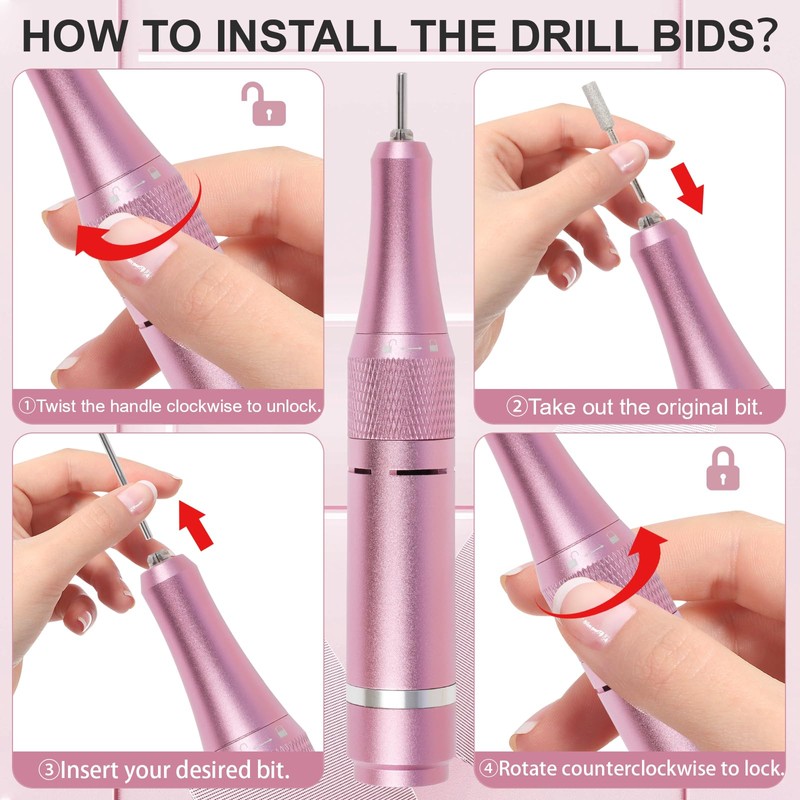 HOW TO INSTALL THE DRILL BIDS?

①Twist the handle clockwise to unlock.

②Take out the original bit.

③Insert your desired bit.

④Rotate counterclockwise to lock.