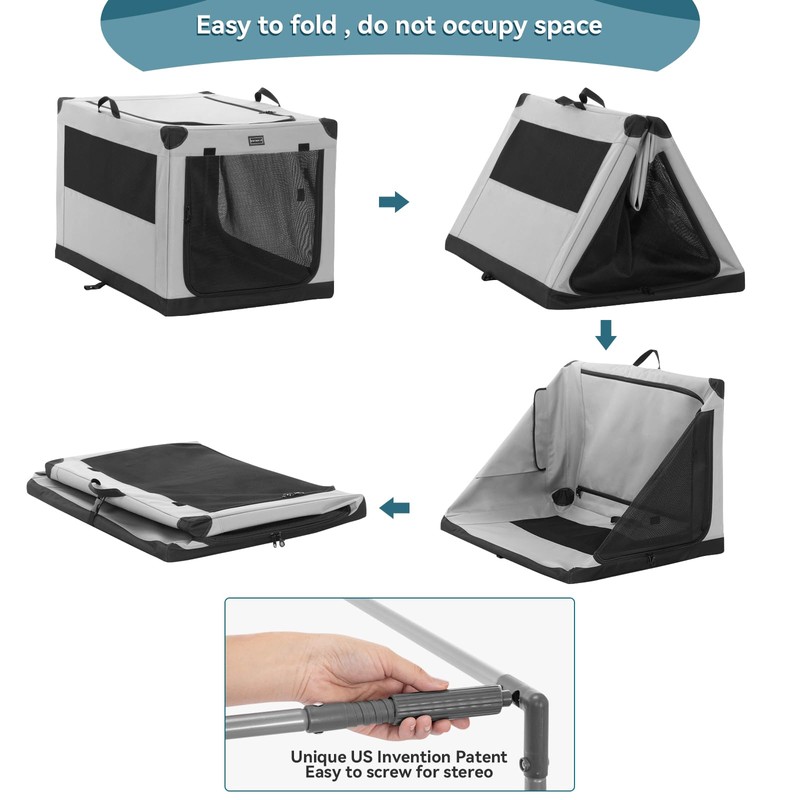 Easy to fold , do not occupy space

Unique US Invention Patent
Easy to screw for stereo