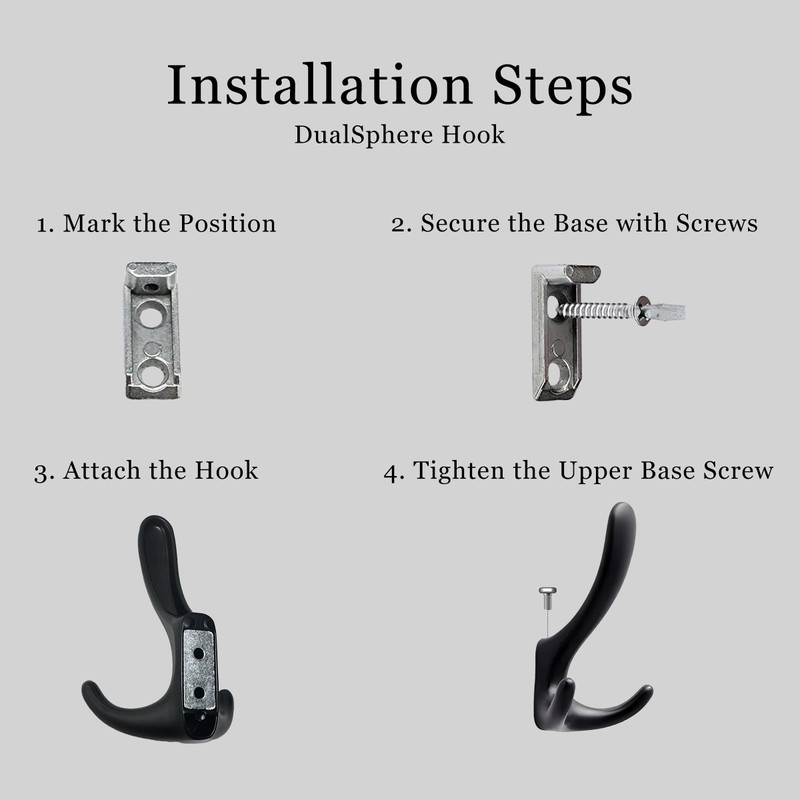 Installation Steps
DualSphere Hook

1. Mark the Position

2. Secure the Base with Screws

3. Attach the Hook

4. Tighten the Upper Base Screw