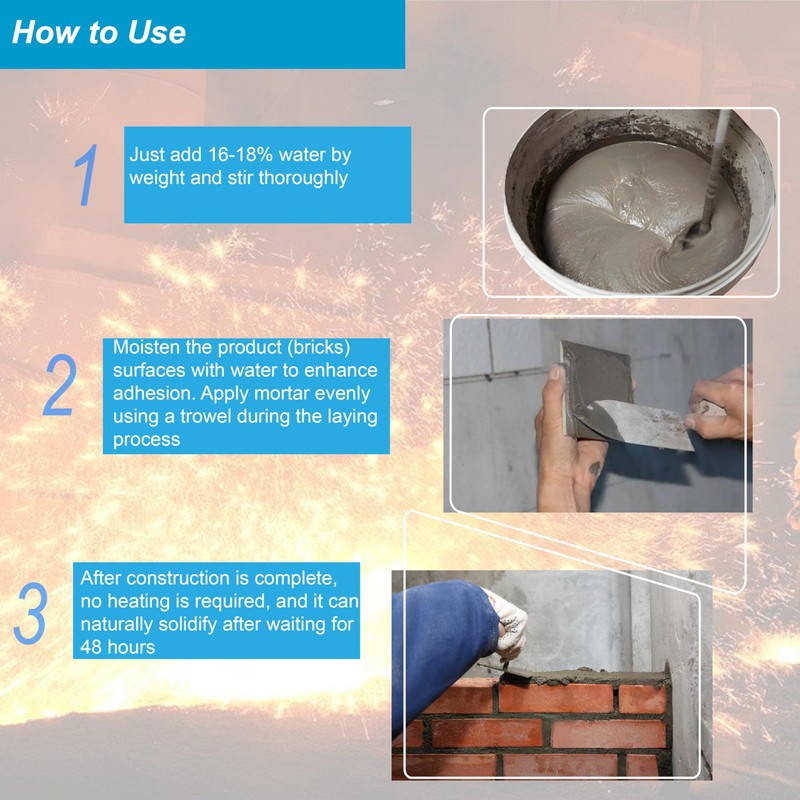 How to Use

1

Just add 16-18% water by weight and stir thoroughly

2

Moisten the product (bricks) surfaces with water to enhance adhesion. Apply mortar evenly using a trowel during the laying process

3

After construction is complete, no heating is required, and it can naturally solidify after waiting for 48 hours