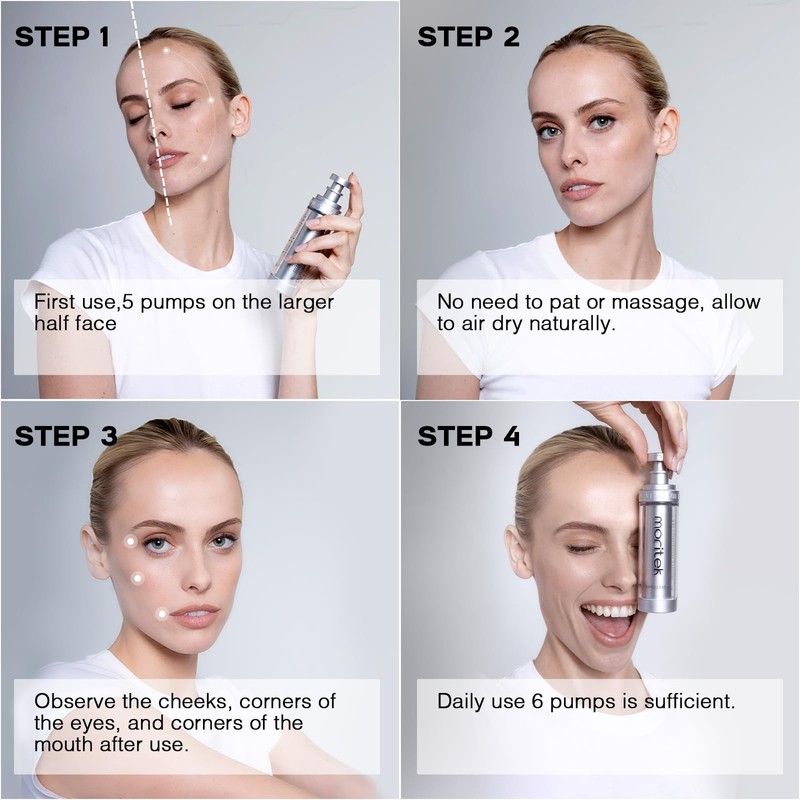 STEP 1

First use,5 pumps on the larger half face

STEP 2

No need to pat or massage, allow to air dry naturally.

STEP 3

Observe the cheeks, corners of the eyes, and corners of the mouth after use.

STEP 4

moritek

Daily use 6 pumps is sufficient.