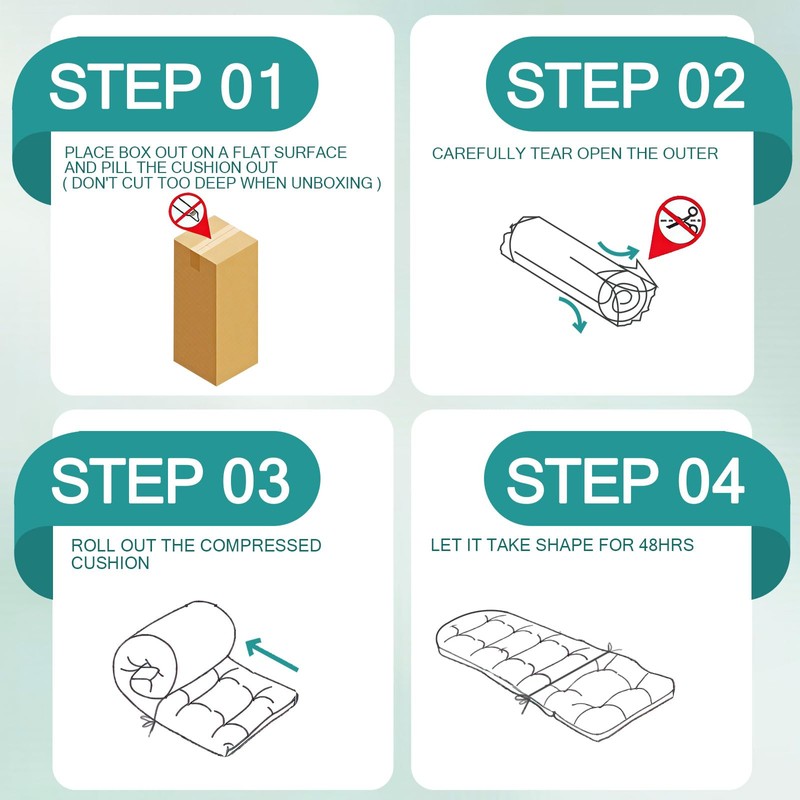 STEP 01

PLACE BOX OUT ON A FLAT SURFACE AND PILL THE CUSHION OUT
( DON'T CUT TOO DEEP WHEN UNBOXING )

STEP 02

CAREFULLY TEAR OPEN THE OUTER

STEP 03

ROLL OUT THE COMPRESSED CUSHION

STEP 04

LET IT TAKE SHAPE FOR 48HRS