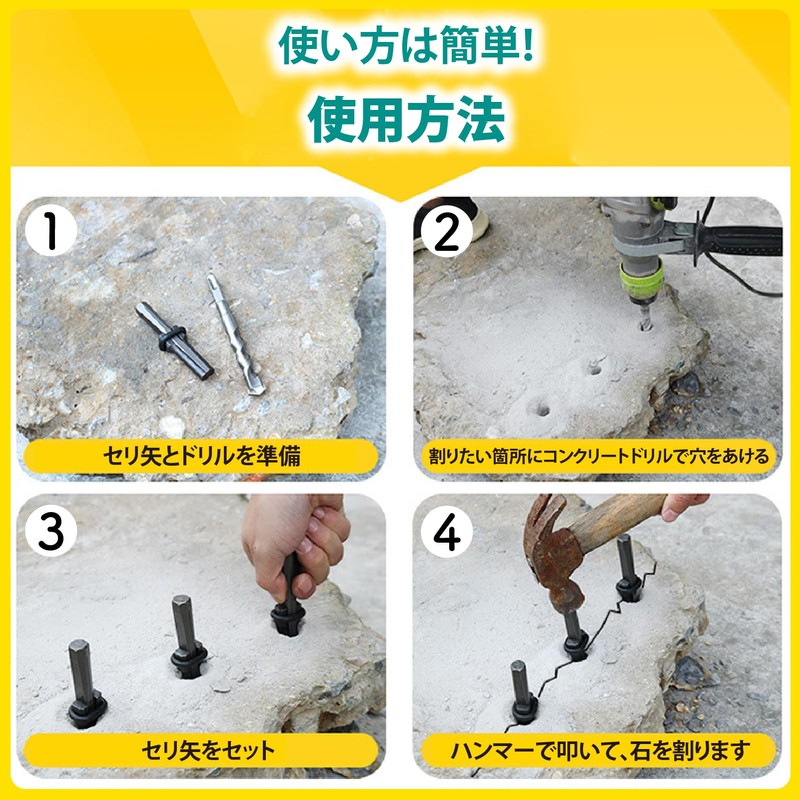 使い方は簡単!
使用方法

1
セリ矢とドリルを準備

2
割りたい箇所にコンクリートドリルで穴をあける

3
セリ矢をセット

4
ハンマーで叩いて、石を割ります