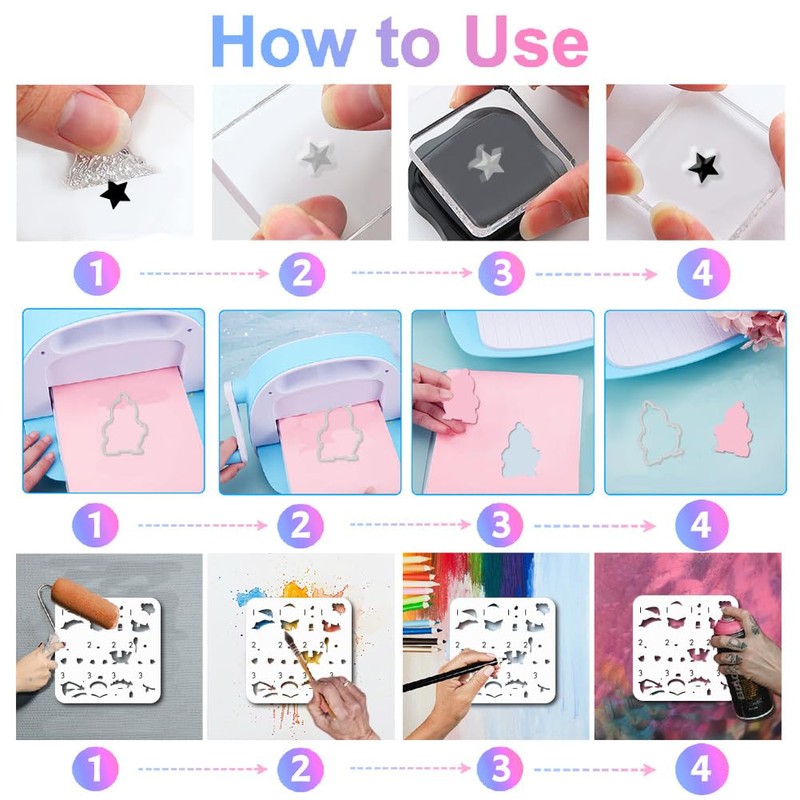 How to Use

1 2 3 4

1 2 3 4

1 2 3 4