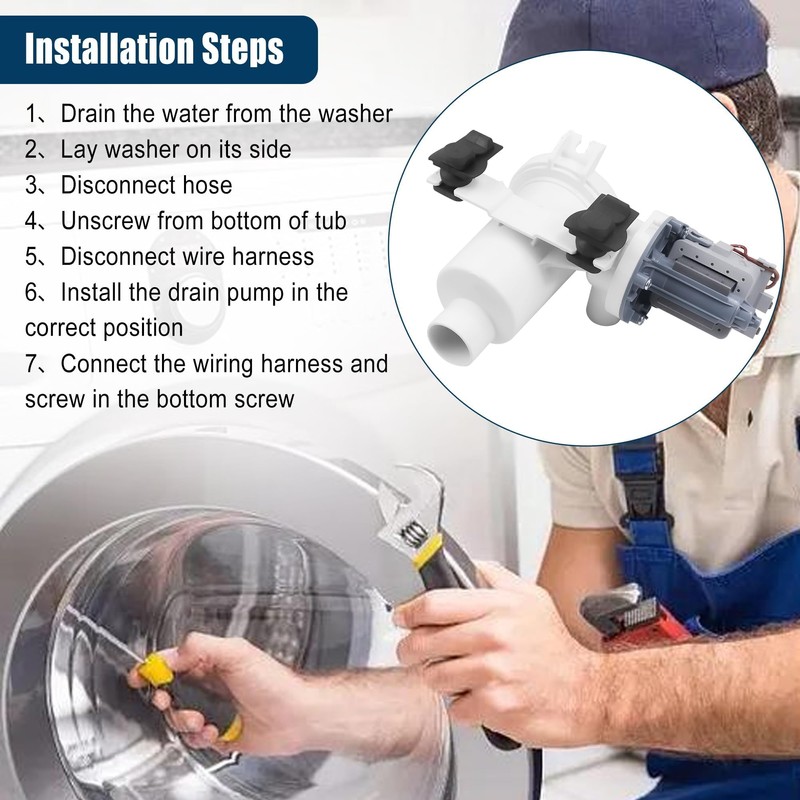 Installation Steps

1、Drain the water from the washer

2、Lay washer on its side

3、Disconnect hose

4、Unscrew from bottom of tub

5、Disconnect wire harness

6、Install the drain pump in the correct position

7、Connect the wiring harness and screw in the bottom screw