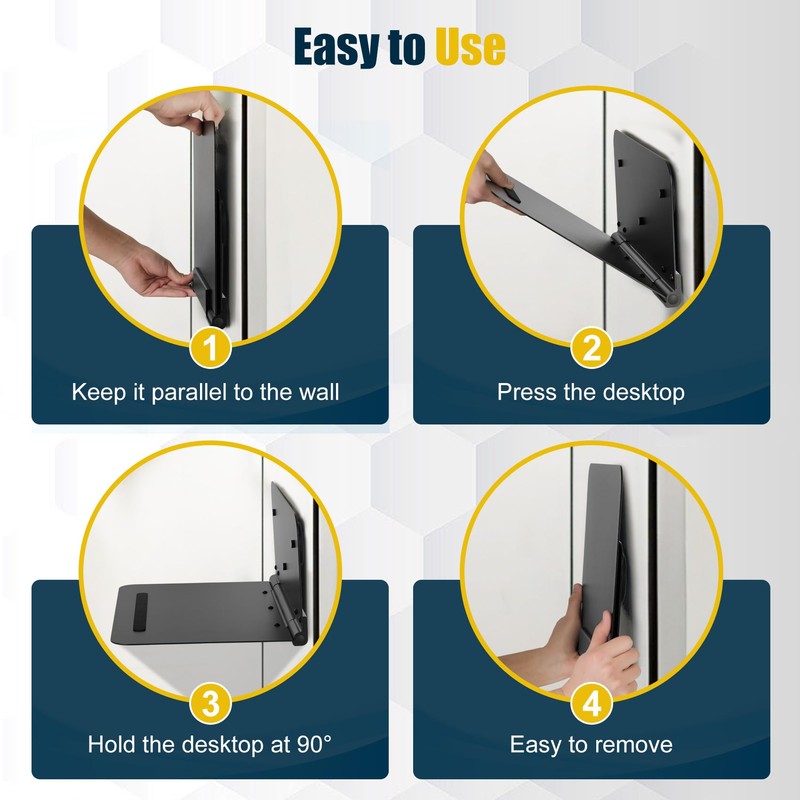 Easy to Use

1
Keep it parallel to the wall

2
Press the desktop

3
Hold the desktop at 90°

4
Easy to remove